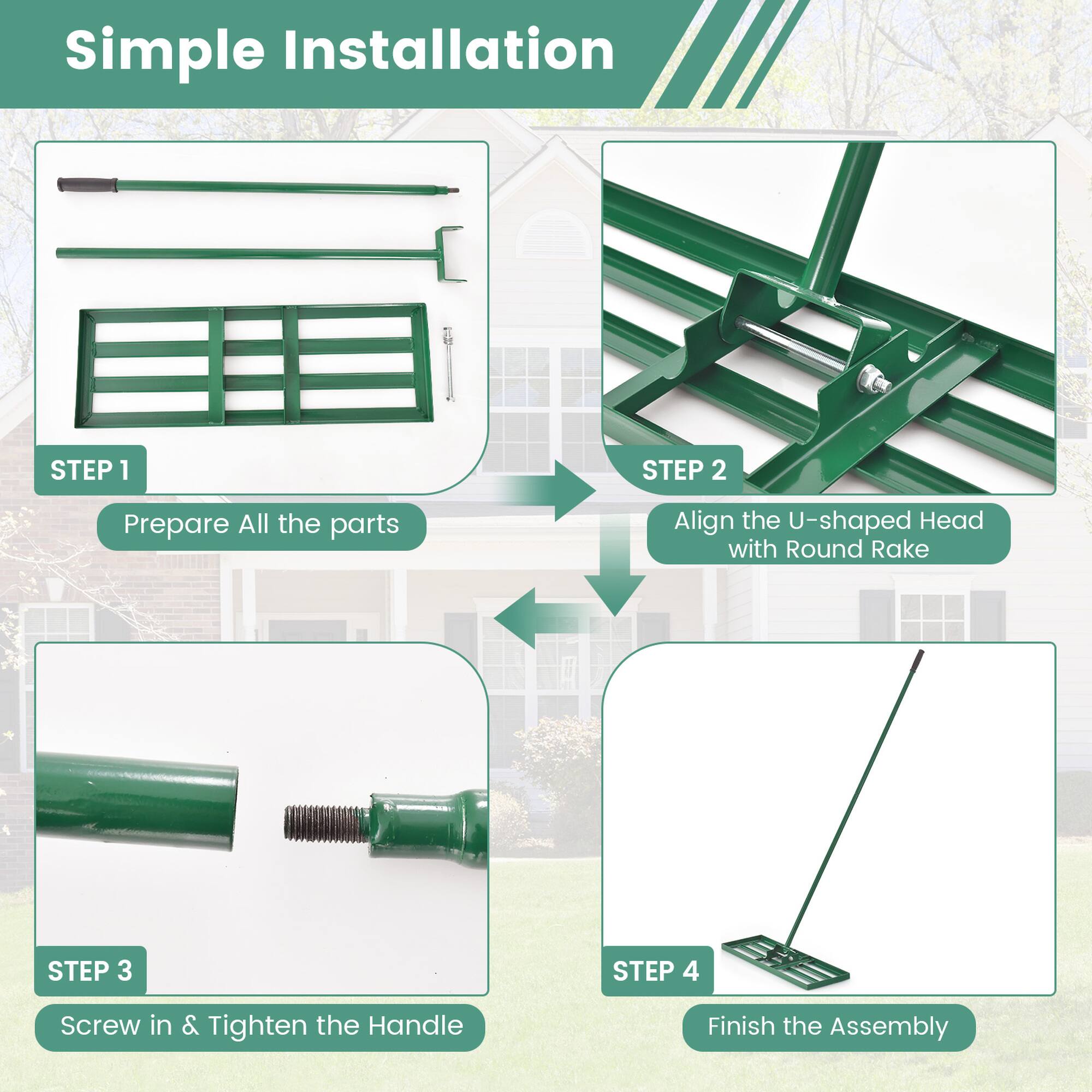 Simple Installation

STEP 1

Prepare All the parts

STEP 2

Align the U-shaped Head with Round Rake

STEP 3

Screw in & Tighten the Handle

STEP 4

Finish the Assembly