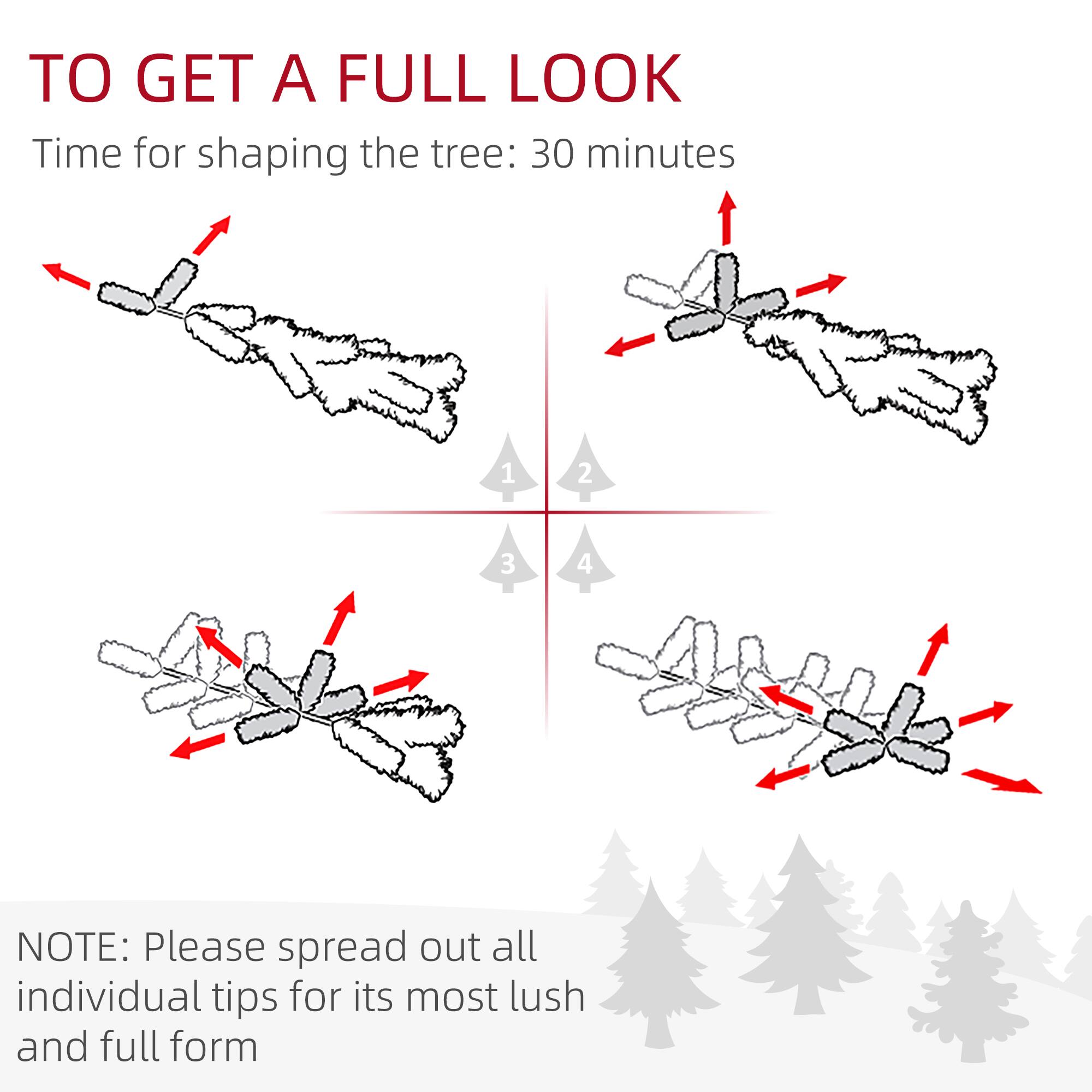 TO GET A FULL LOOK

Time for shaping the tree: 30 minutes

1

2

3

4

NOTE: Please spread out all individual tips for its most lush and full form