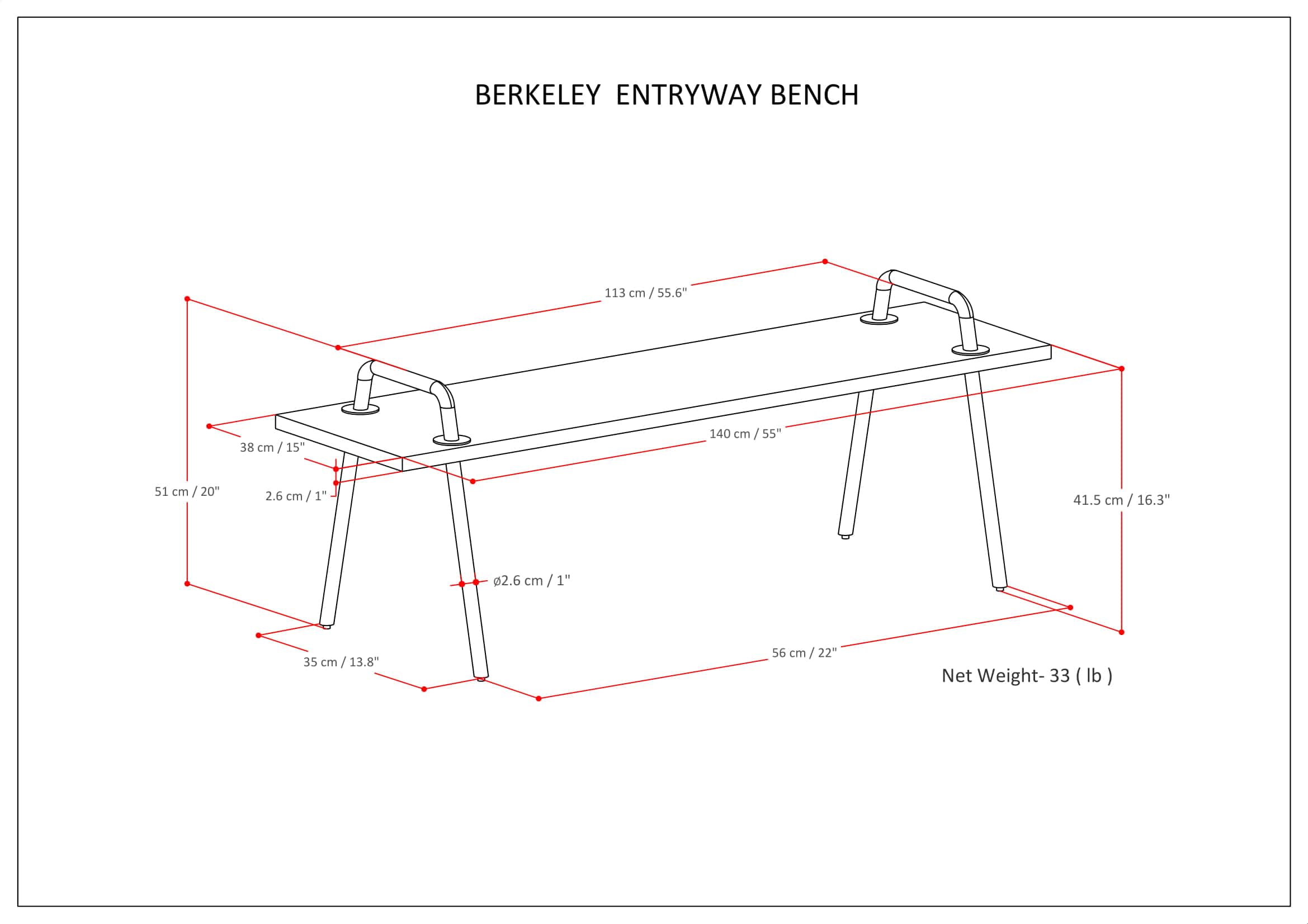 BERKELEY ENTRYWAY BENCH

113 cm / 55.6"

38 cm / 15"

140 cm / 55"

51 cm / 20"

2.6 cm / 1"

41.5 cm / 16.3"

ø2.6 cm / 1"

35 cm / 13.8"

56 cm / 22"

Net Weight- 33 ( lb )