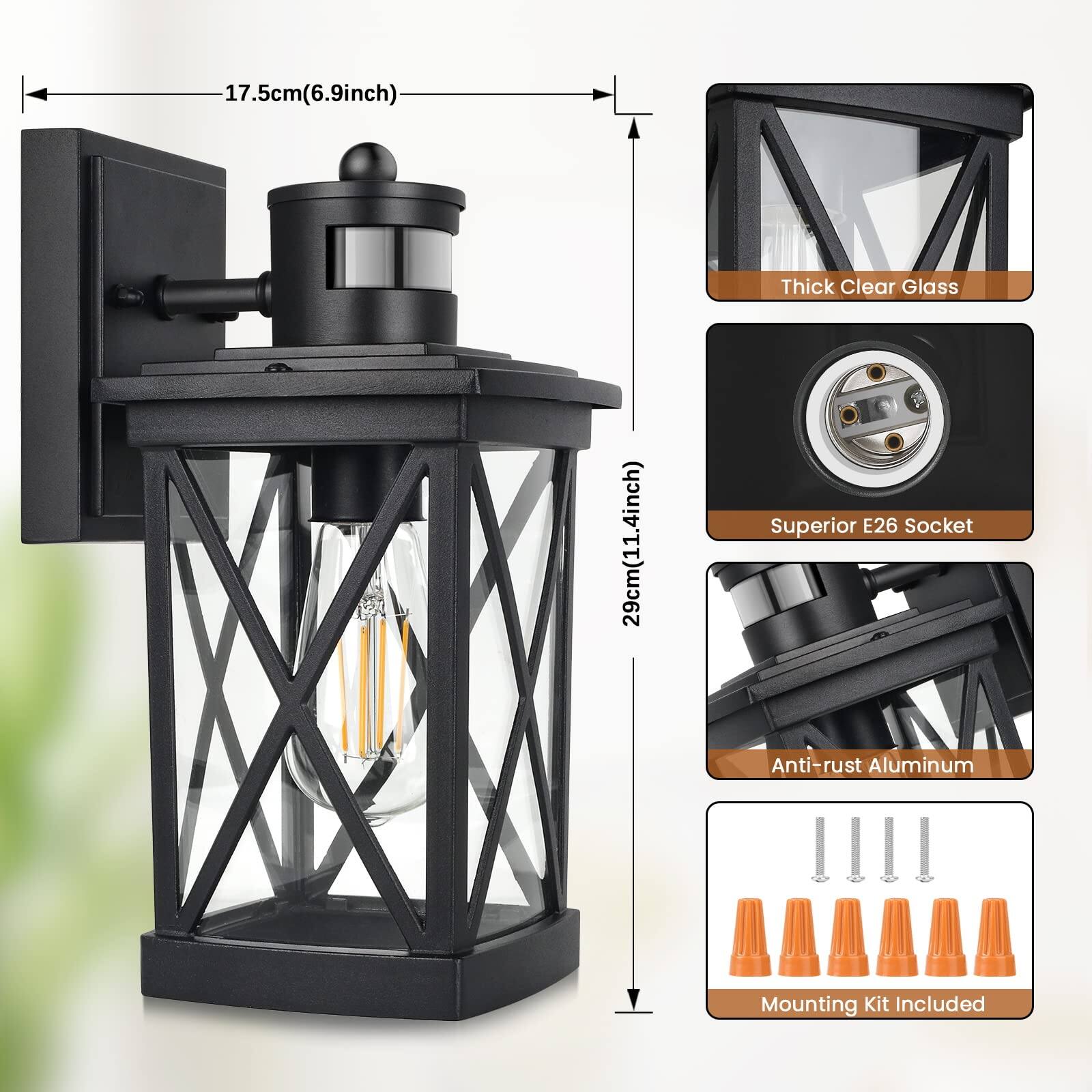 17.5cm(6.9inch)

29cm(11.4inch)

Thick Clear Glass

Superior E26 Socket

Anti-rust Aluminum

Mounting Kit Included