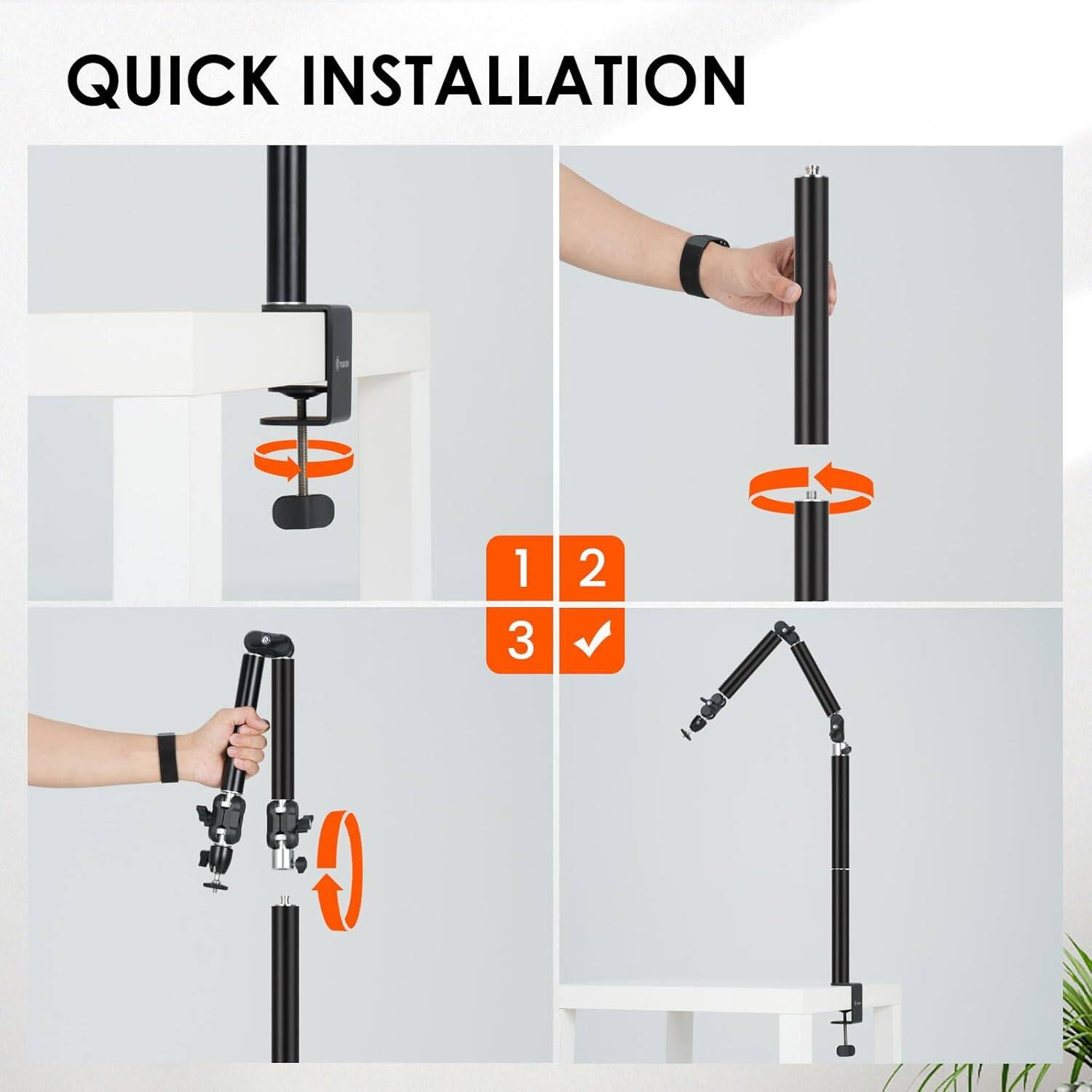 QUICK INSTALLATION

1 2
3 ✓