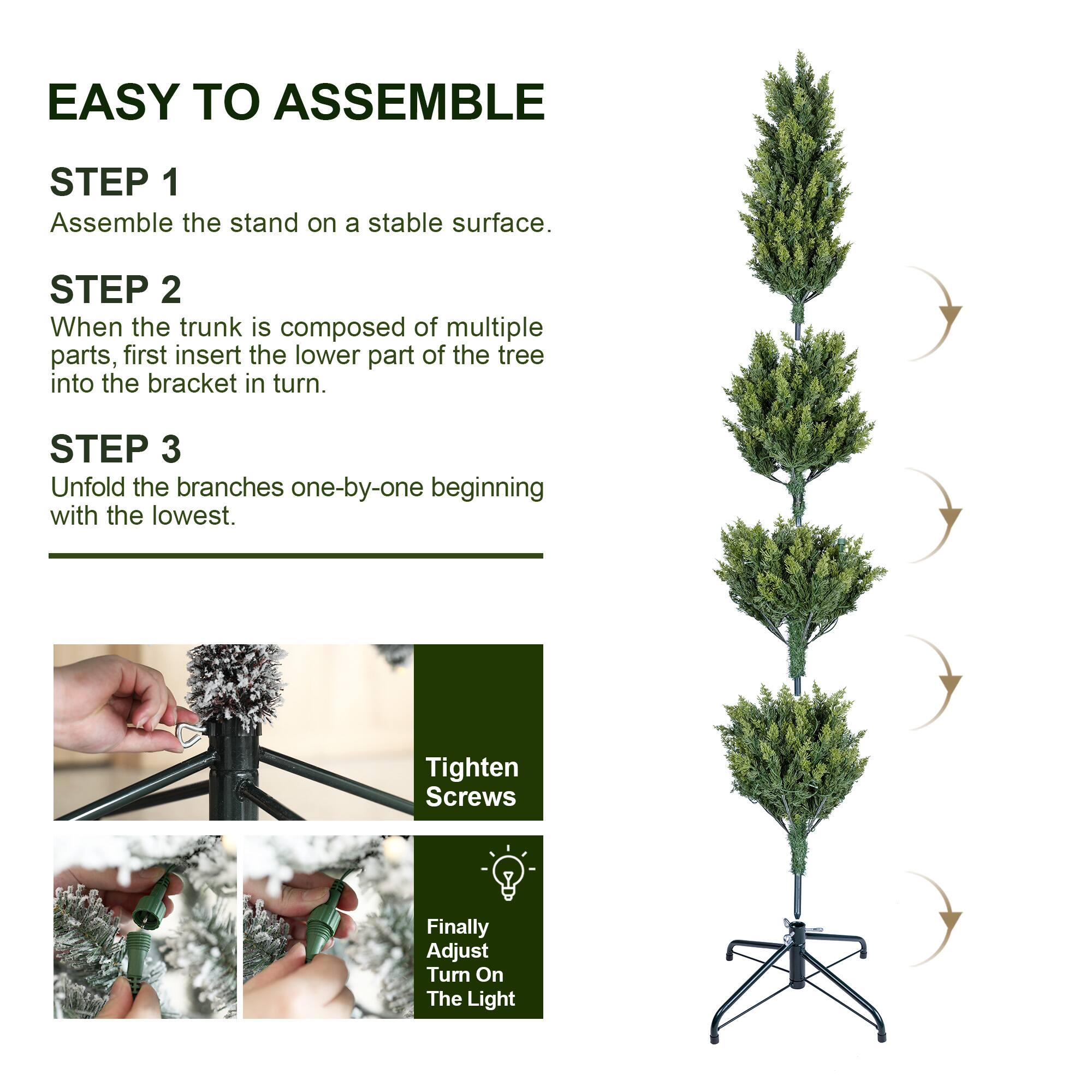 EASY TO ASSEMBLE

STEP 1
Assemble the stand on a stable surface.

STEP 2
When the trunk is composed of multiple parts, first insert the lower part of the tree into the bracket in turn.

STEP 3
Unfold the branches one-by-one beginning with the lowest.

Tighten Screws

Finally Adjust Turn On The Light