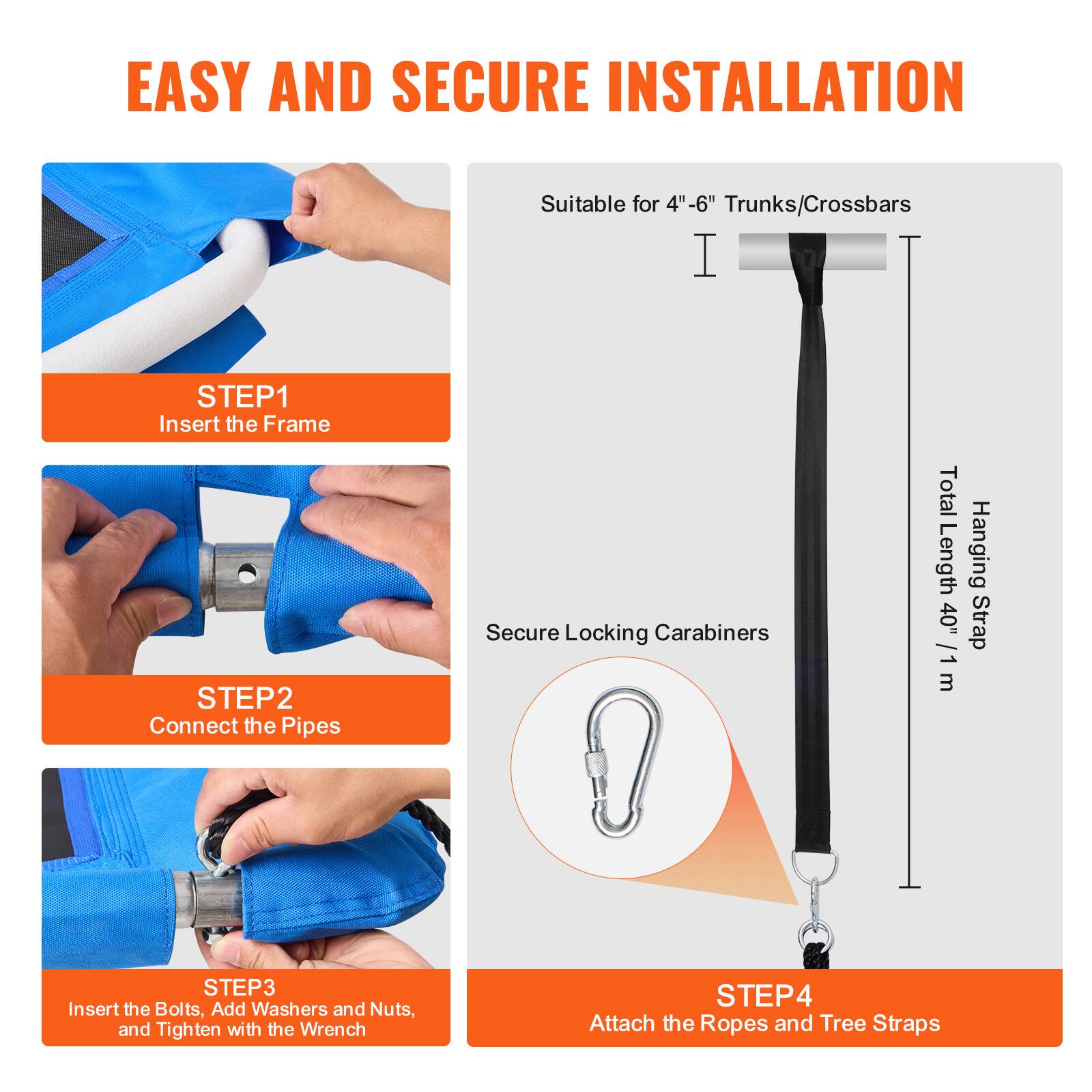 EASY AND SECURE INSTALLATION

STEP1
Insert the Frame

STEP2
Connect the Pipes

STEP3
Insert the Bolts, Add Washers and Nuts, and Tighten with the Wrench

Suitable for 4"-6" Trunks/Crossbars

Hanging Strap
Total Length 40" / 1 m

Secure Locking Carabiners

STEP4
Attach the Ropes and Tree Straps