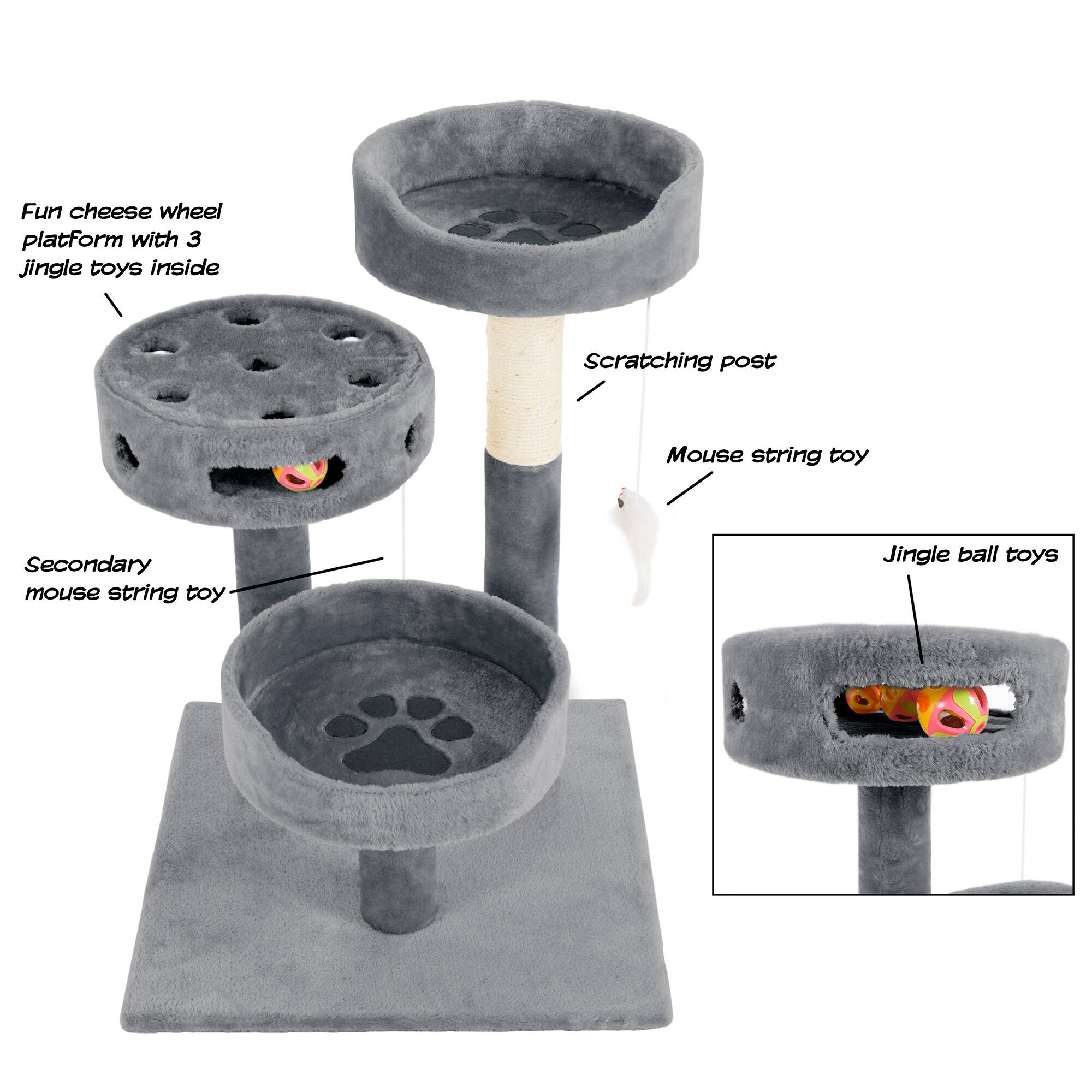 Fun cheese wheel platform with 3 jingle toys inside

Scratching post

Mouse string toy

Secondary mouse string toy

Jingle ball toys