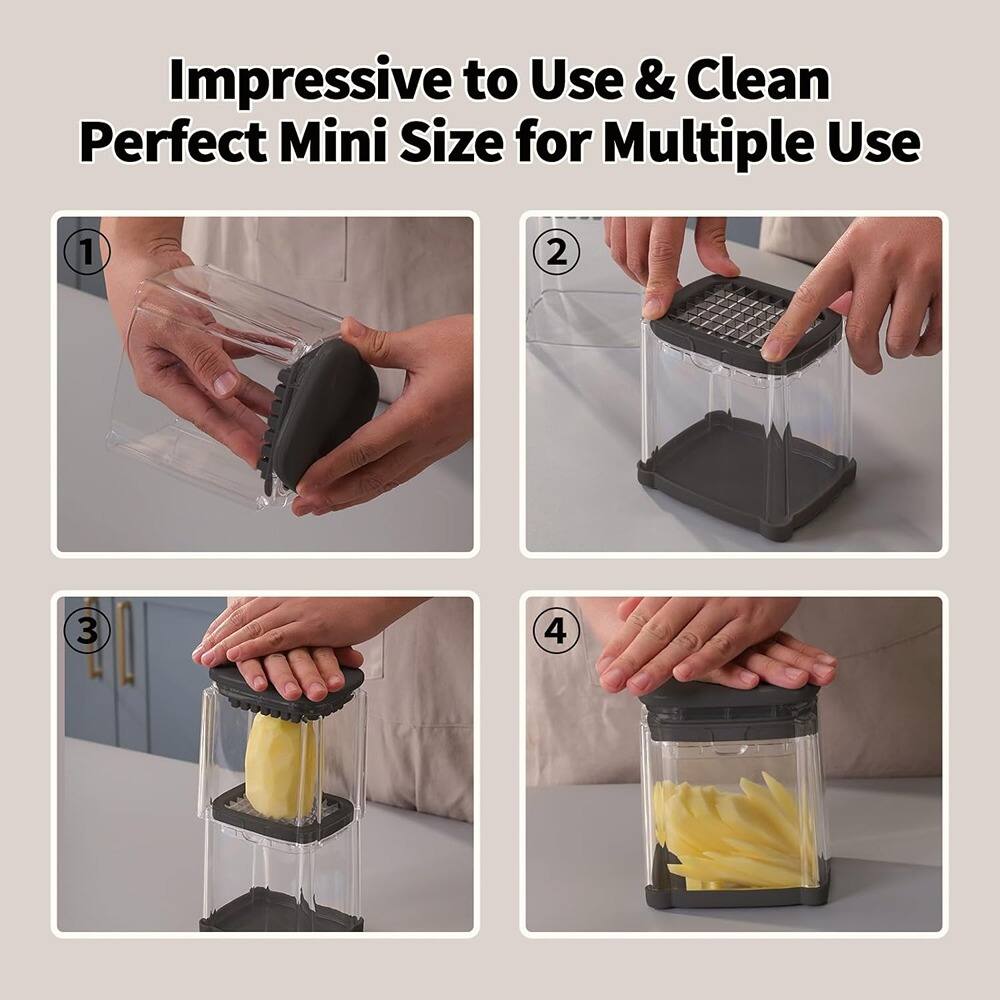 Impressive to Use & Clean
Perfect Mini Size for Multiple Use

①

②

③

④