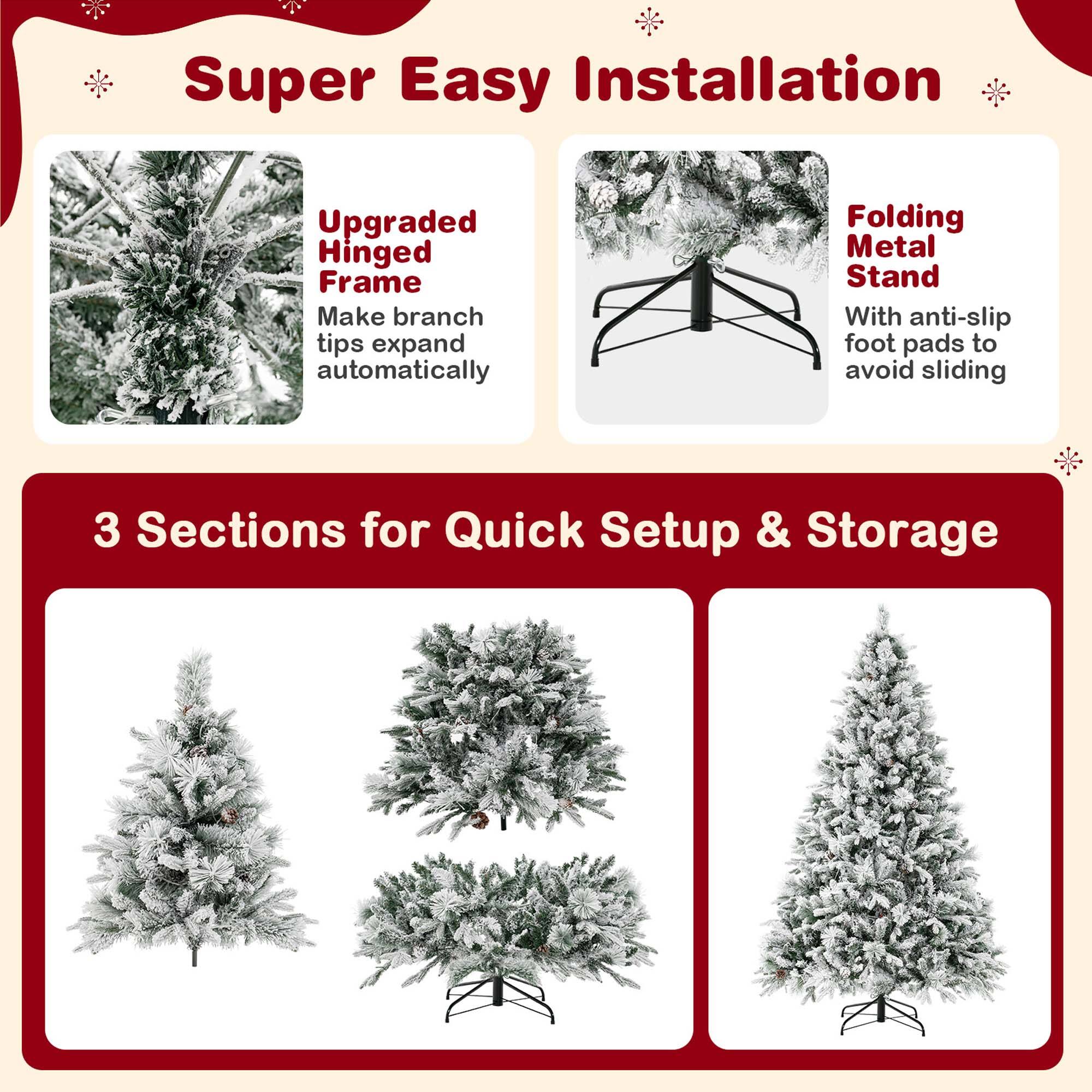 Super Easy Installation

Upgraded Hinged Frame
Make branch tips expand automatically

Folding Metal Stand
With anti-slip foot pads to avoid sliding

3 Sections for Quick Setup & Storage