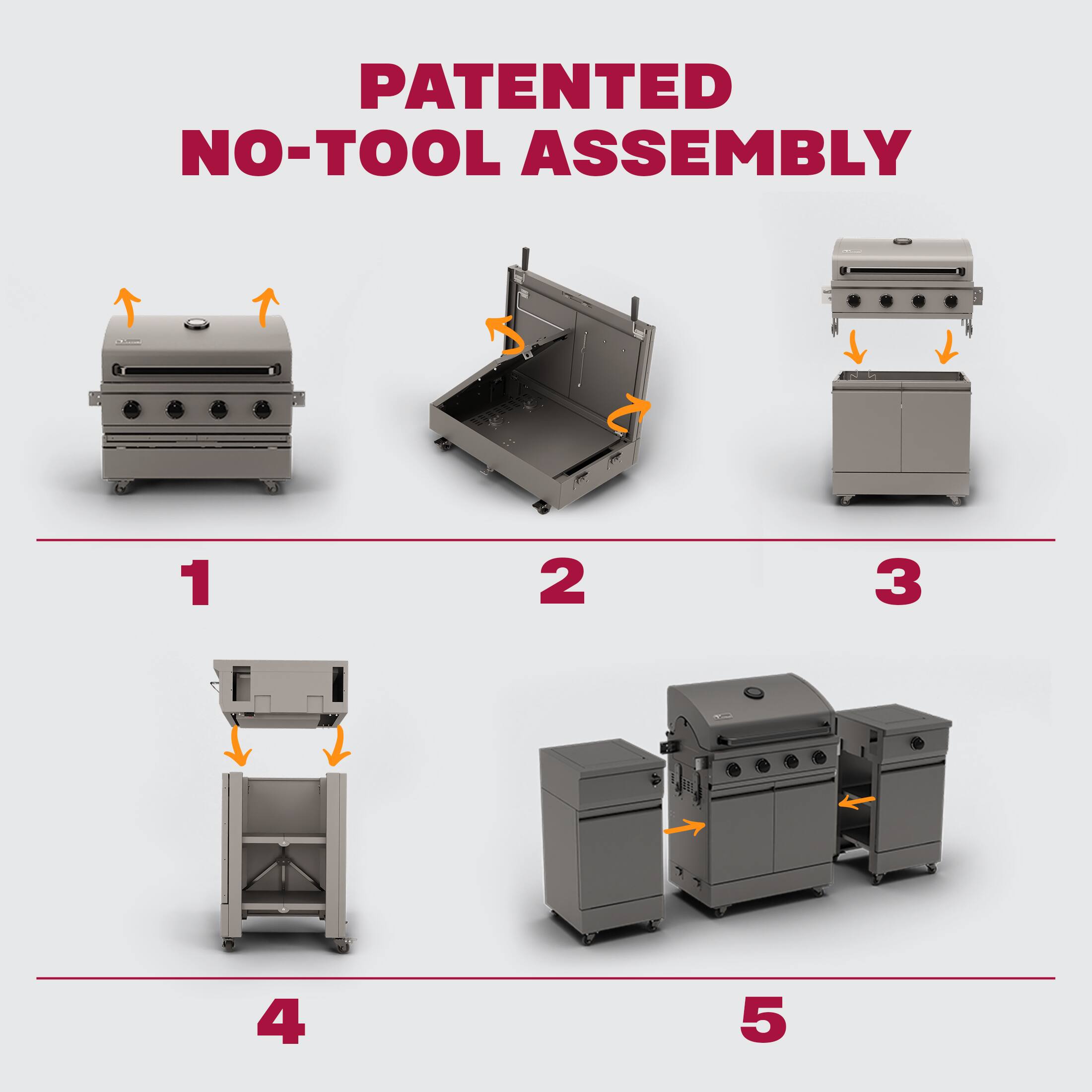 PATENTED
NO-TOOL ASSEMBLY

1

2

3

4

5