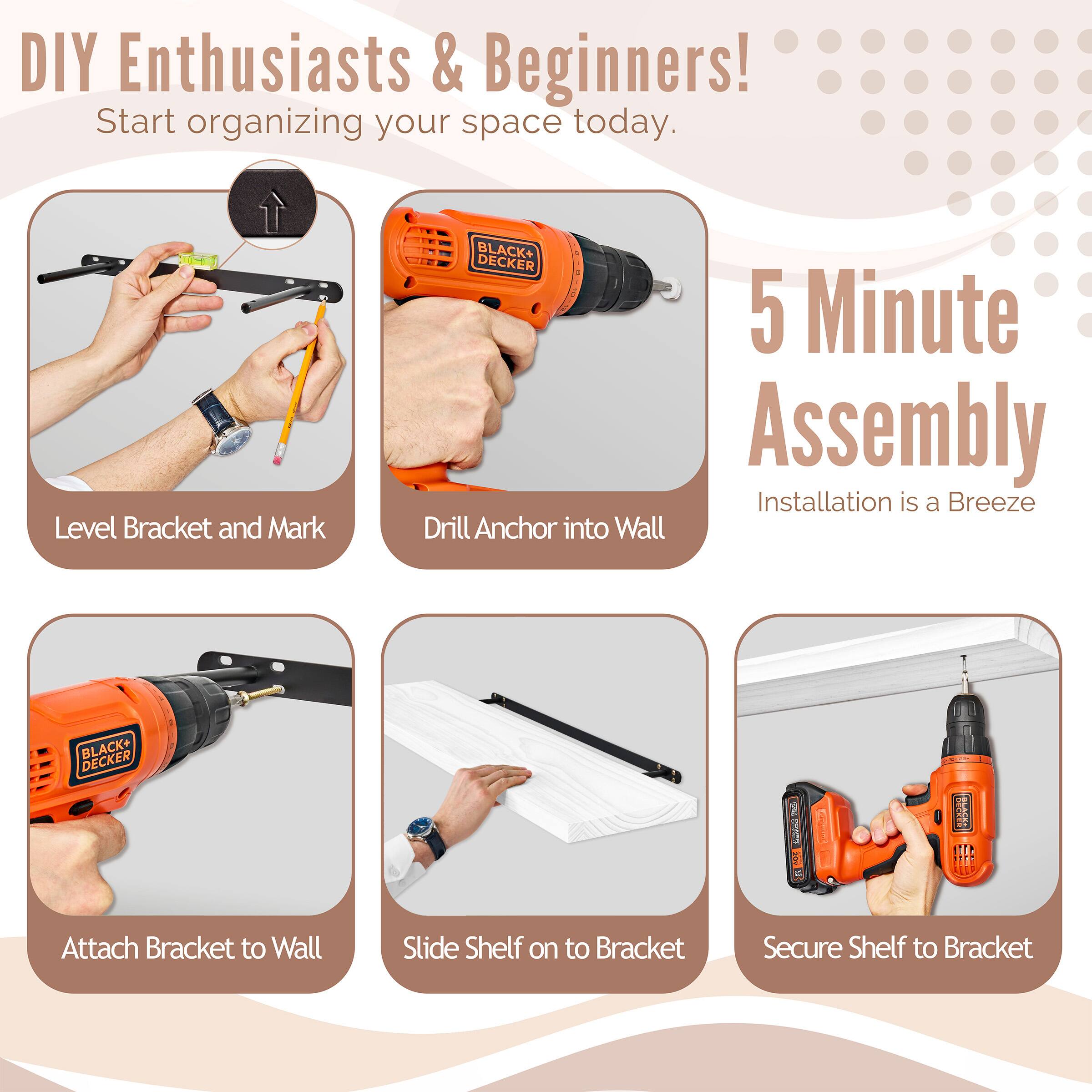 DIY Enthusiasts & Beginners!
Start organizing your space today.

BLACK+ DECKER

Level Bracket and Mark

Drill Anchor into Wall

5 Minute Assembly
Installation is a Breeze

BLACK+ DECKER

Attach Bracket to Wall

Slide Shelf on to Bracket

BLACK+ DECKER
POWER 20V

Secure Shelf to Bracket