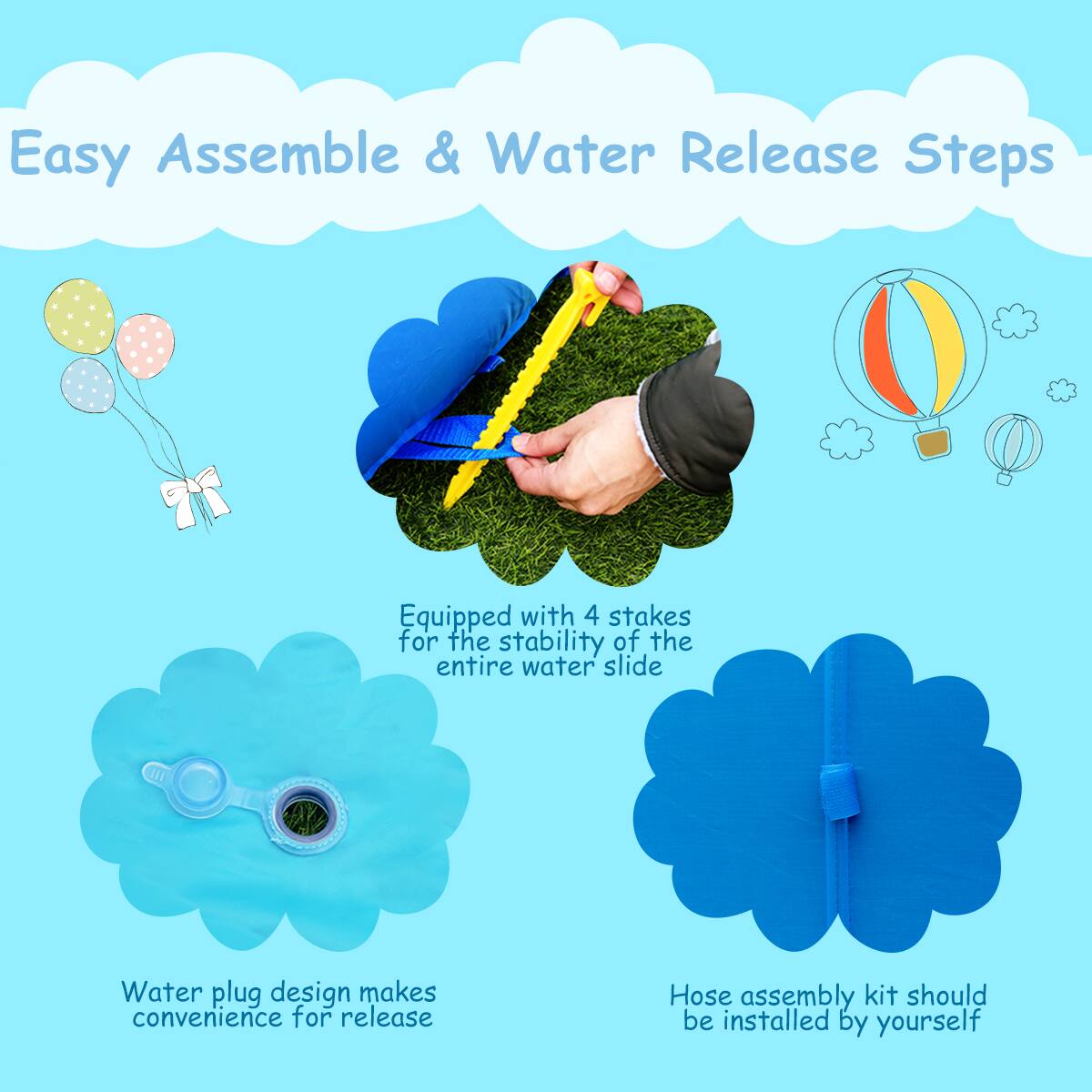 Easy Assemble & Water Release Steps

Equipped with 4 stakes for the stability of the entire water slide

Water plug design makes convenience for release

Hose assembly kit should be installed by yourself