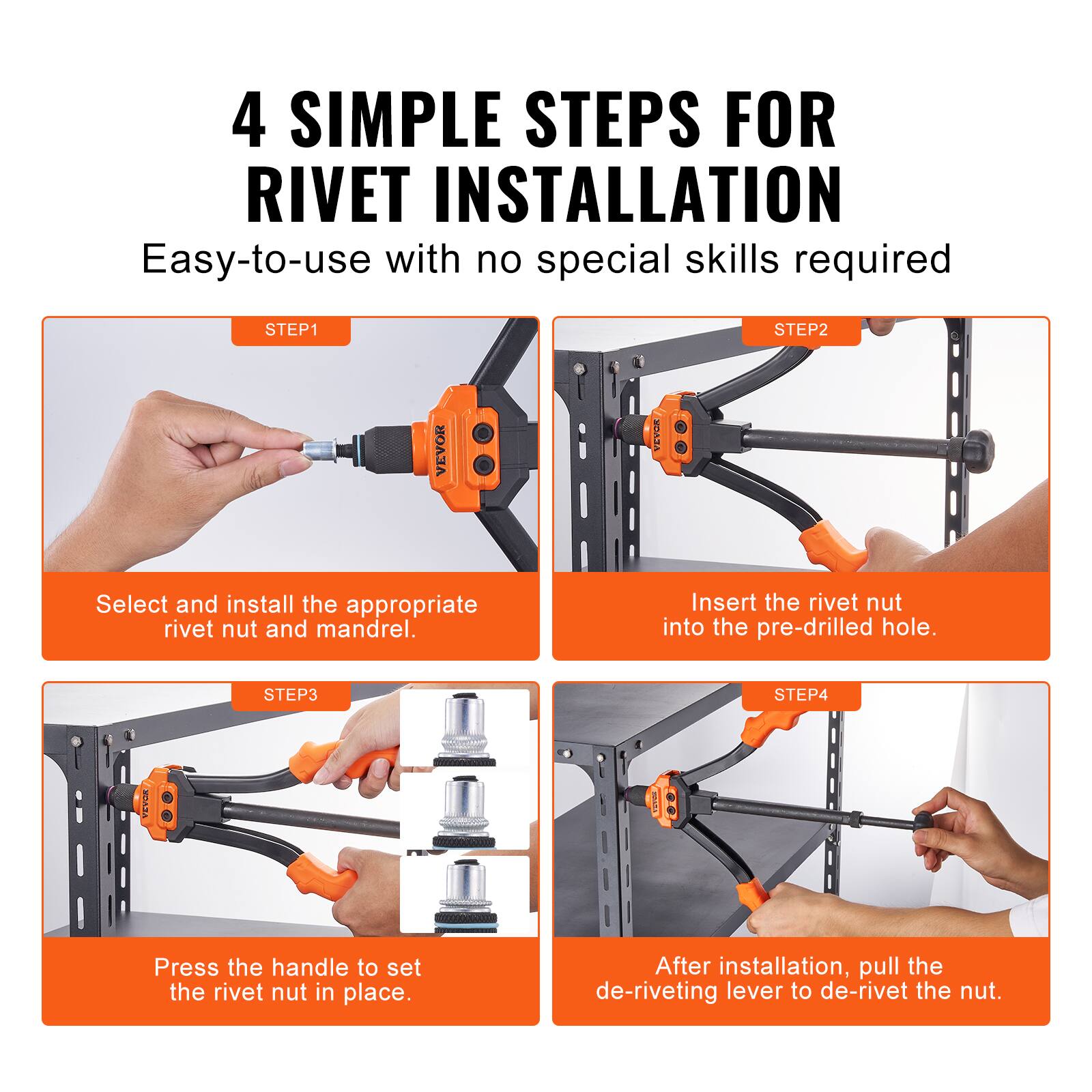 4 SIMPLE STEPS FOR RIVET INSTALLATION

Easy-to-use with no special skills required

STEP1

VEVOR

Select and install the appropriate rivet nut and mandrel.

STEP2

VEVOR

Insert the rivet nut into the pre-drilled hole.

STEP3

VEVOR

Press the handle to set the rivet nut in place.

STEP4

VEVOR

After installation, pull the de-riveting lever to de-rivet the nut.