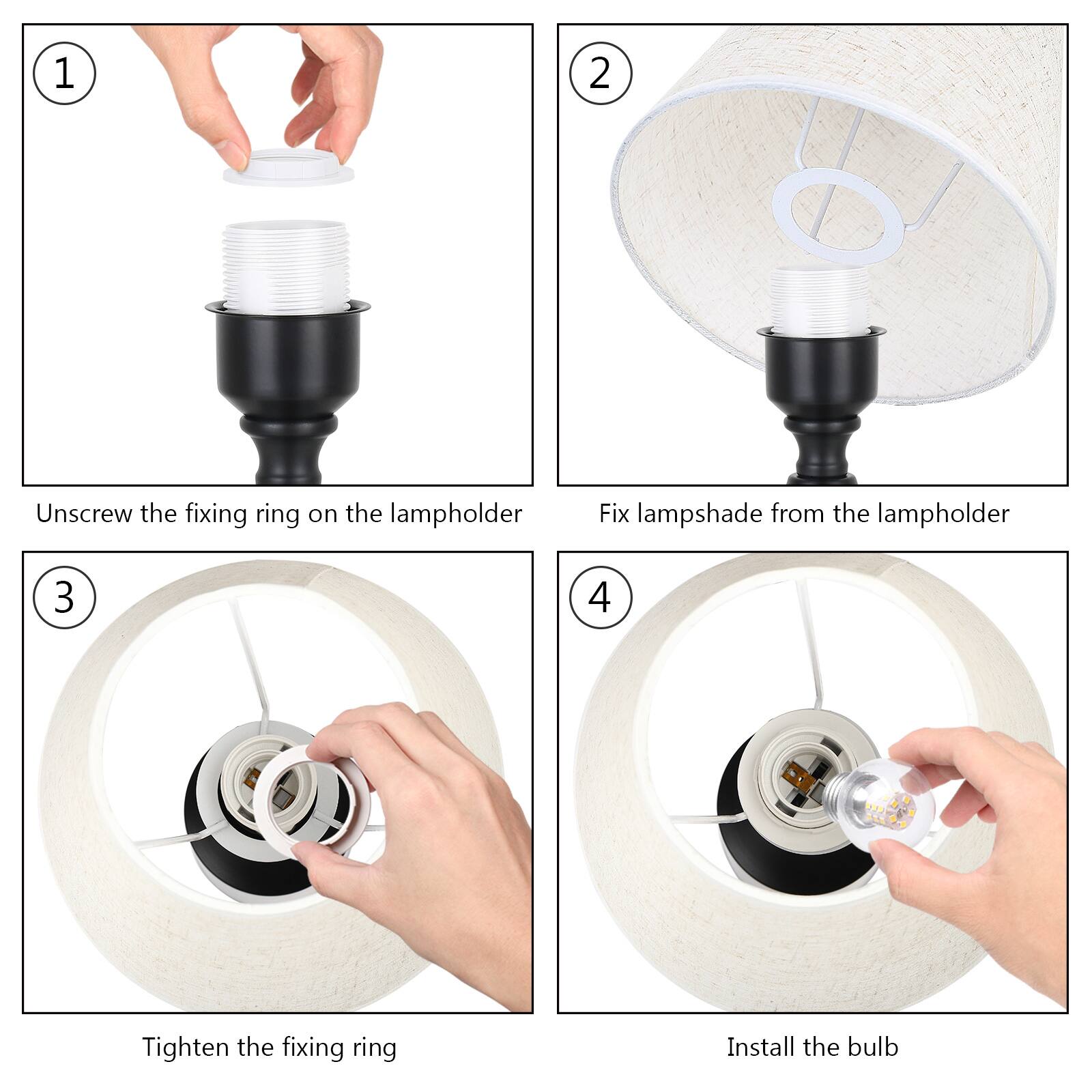 1

Unscrew the fixing ring on the lampholder

2

Fix lampshade from the lampholder

3

Tighten the fixing ring

4

Install the bulb