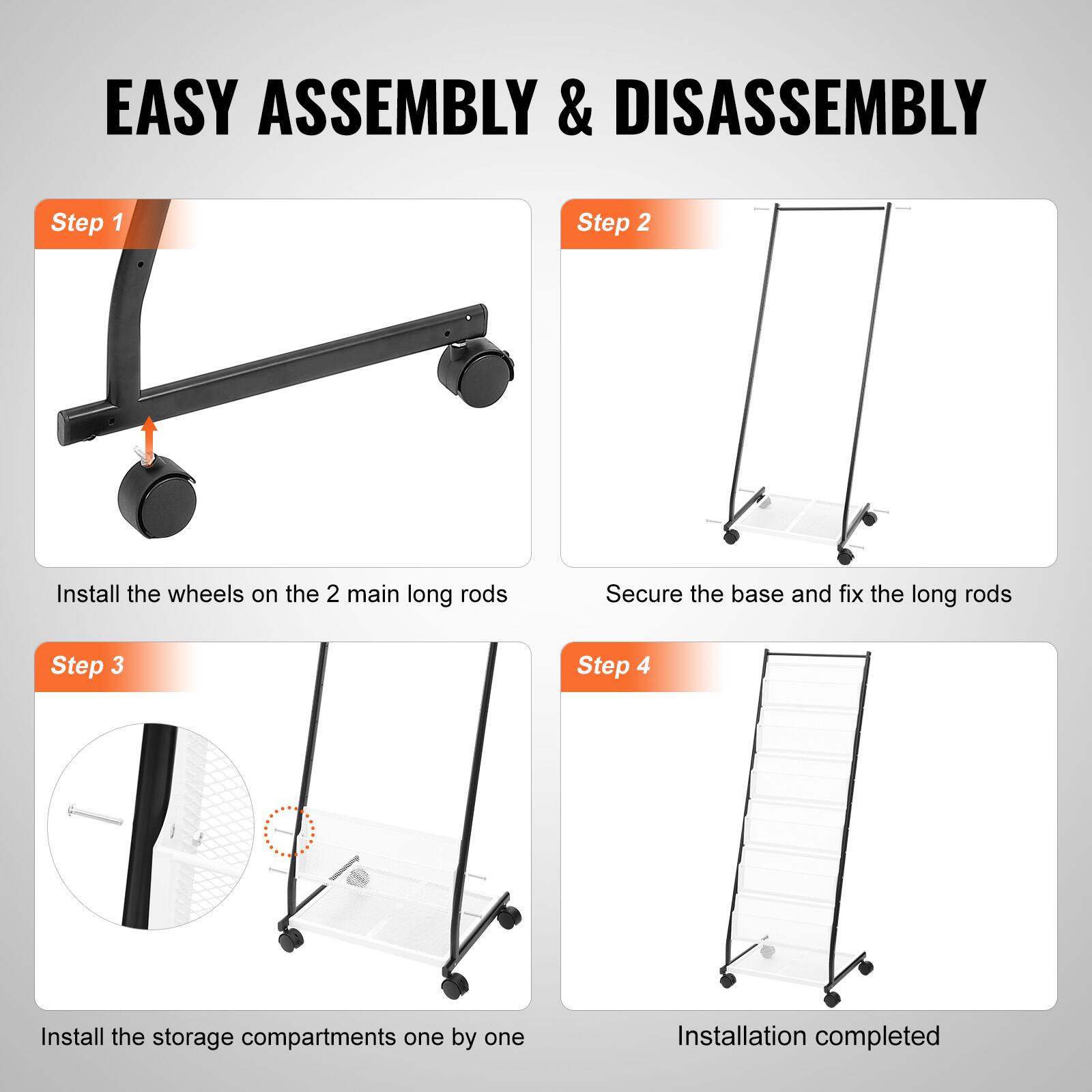 EASY ASSEMBLY & DISASSEMBLY

Step 1

Install the wheels on the 2 main long rods

Step 2

Secure the base and fix the long rods

Step 3

Install the storage compartments one by one

Step 4

Installation completed