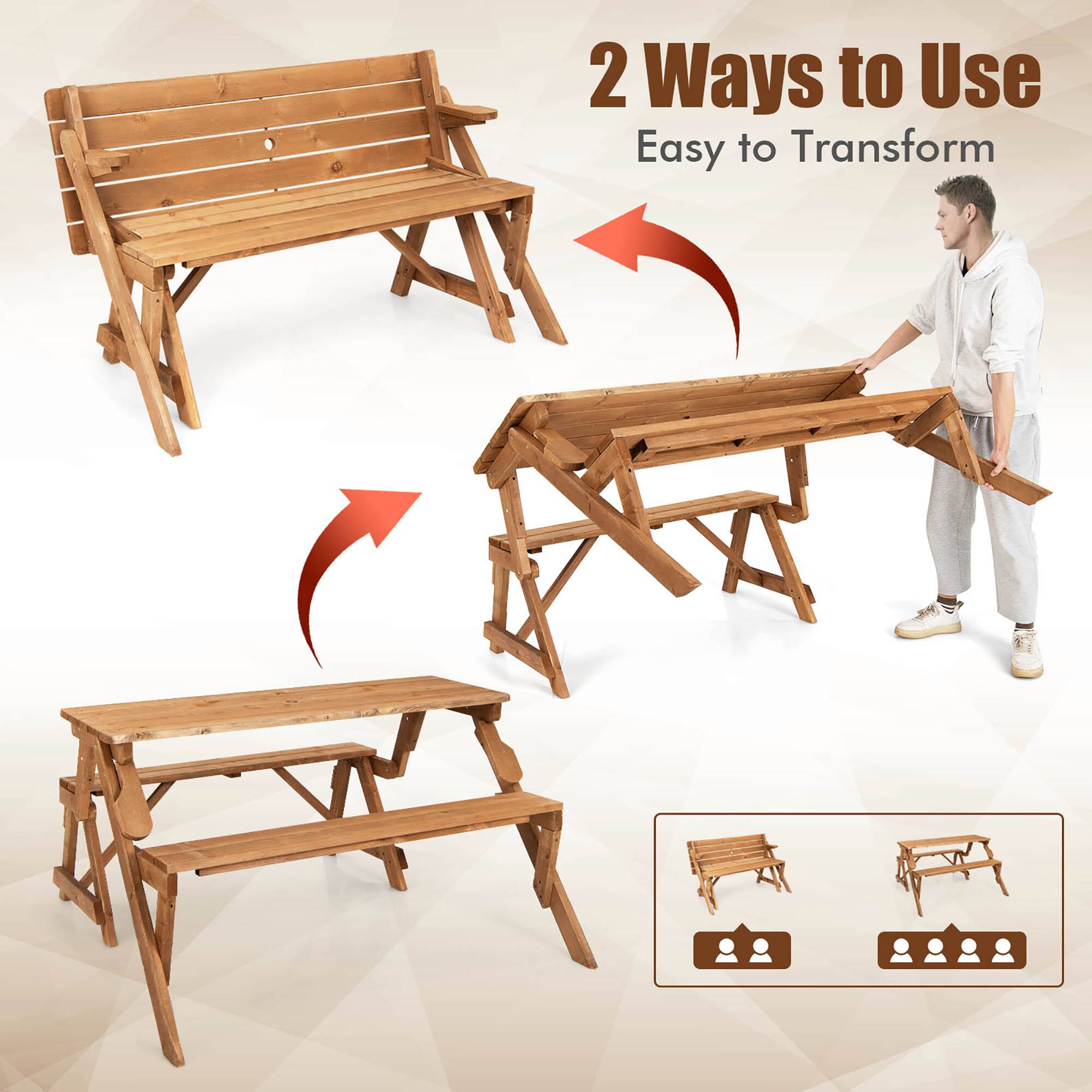 2 Ways to Use
Easy to Transform