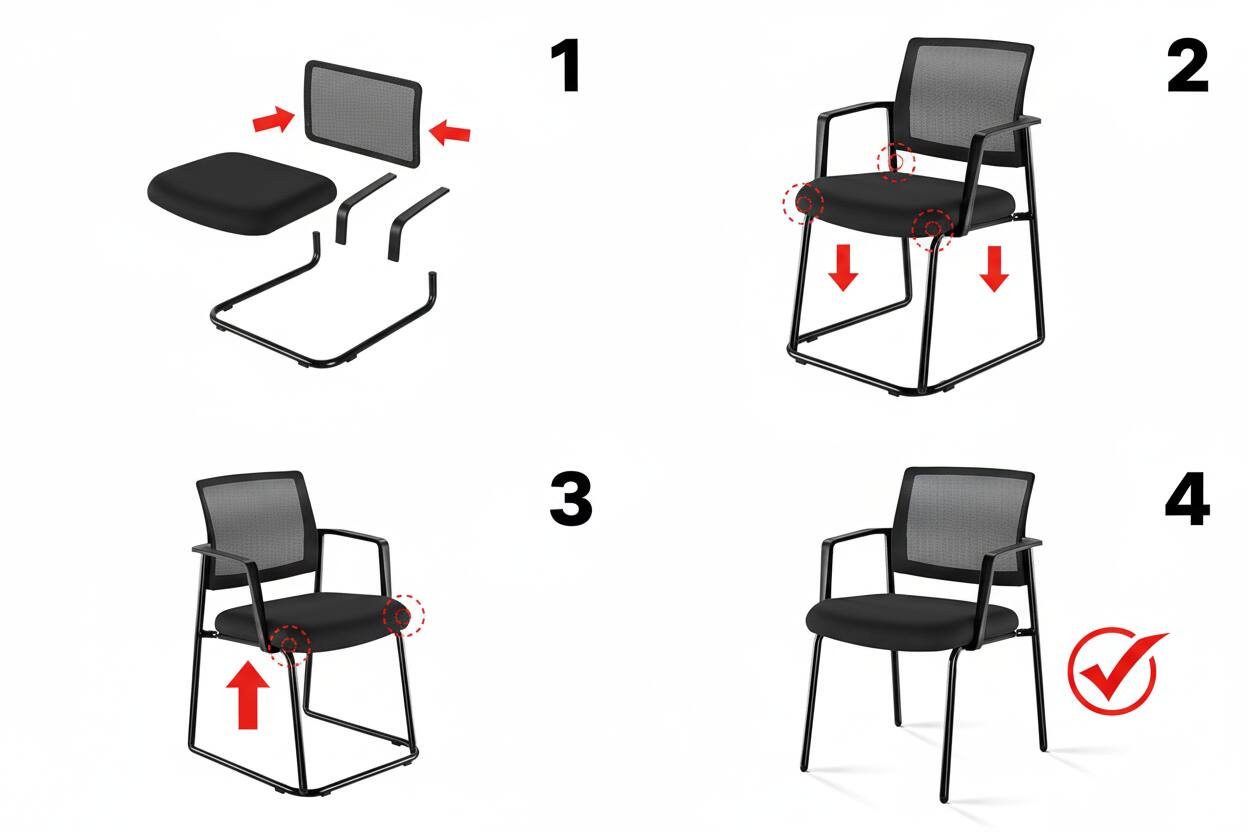 1

2

3

4