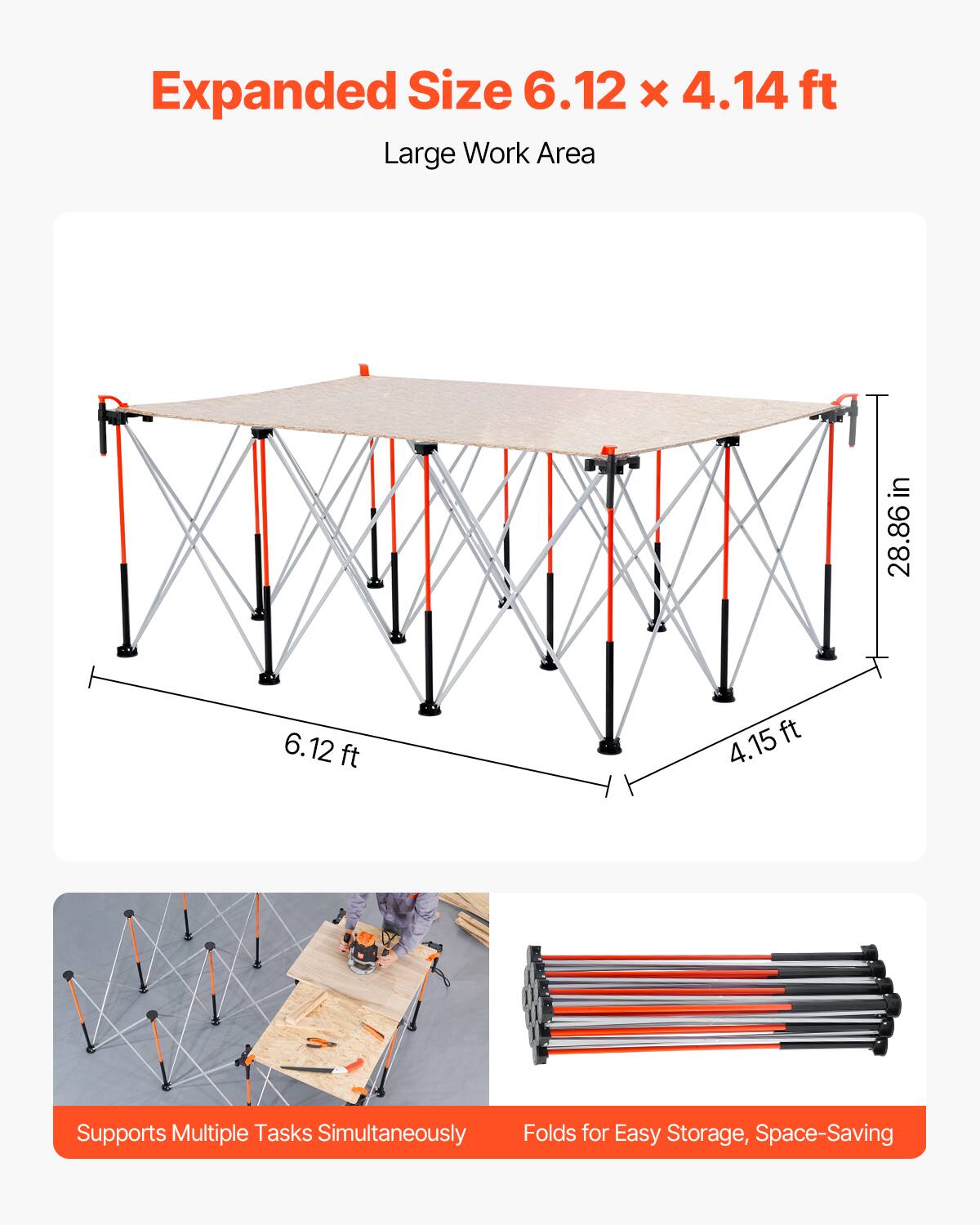 Expanded Size 6.12 × 4.14 ft

Large Work Area

28.86 in

6.12 ft

4.15 ft

Supports Multiple Tasks Simultaneously

Folds for Easy Storage, Space-Saving