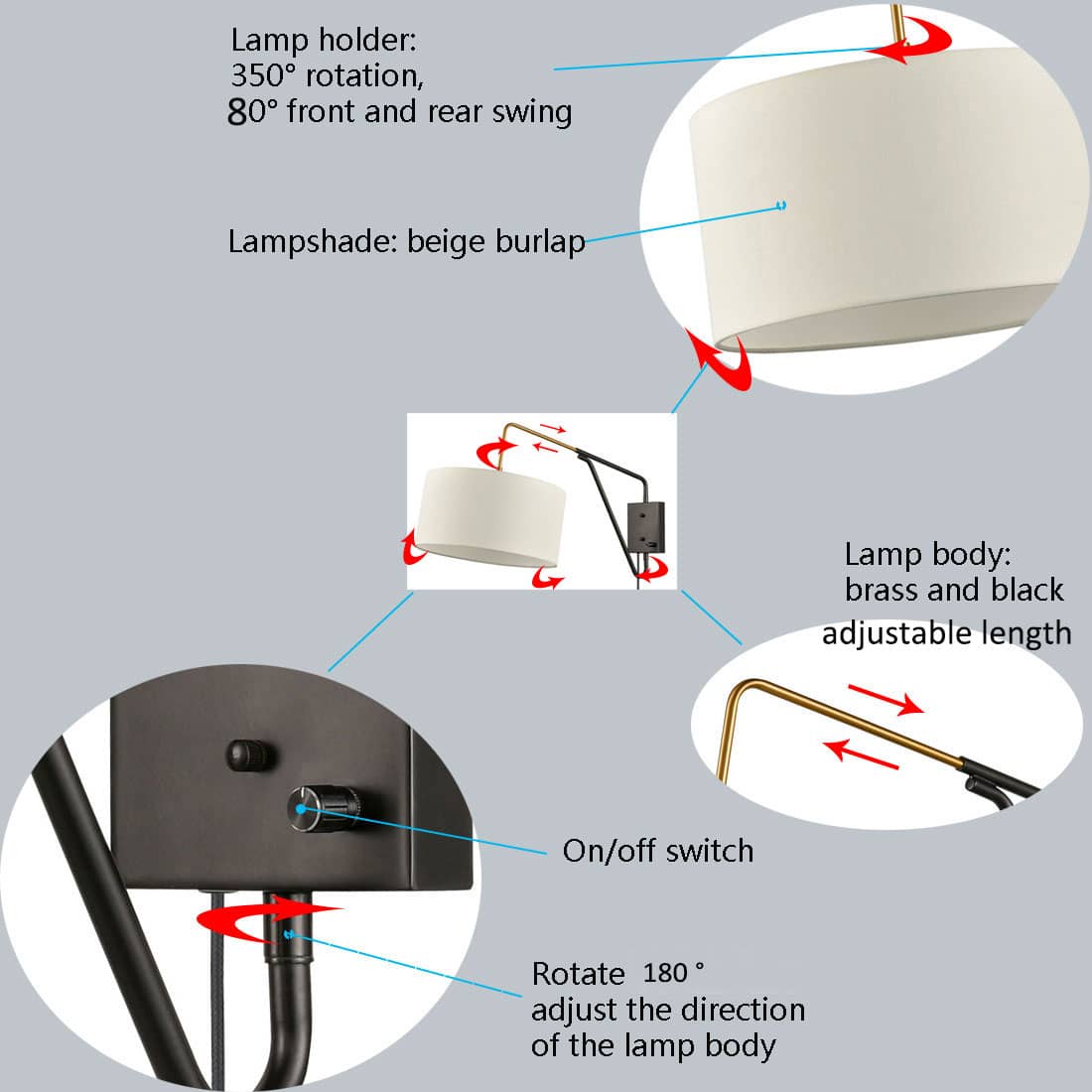 Lamp holder:
350° rotation,
80° front and rear swing

Lampshade: beige burlap

Lamp body:
brass and black
adjustable length

On/off switch

Rotate 180 °
adjust the direction
of the lamp body