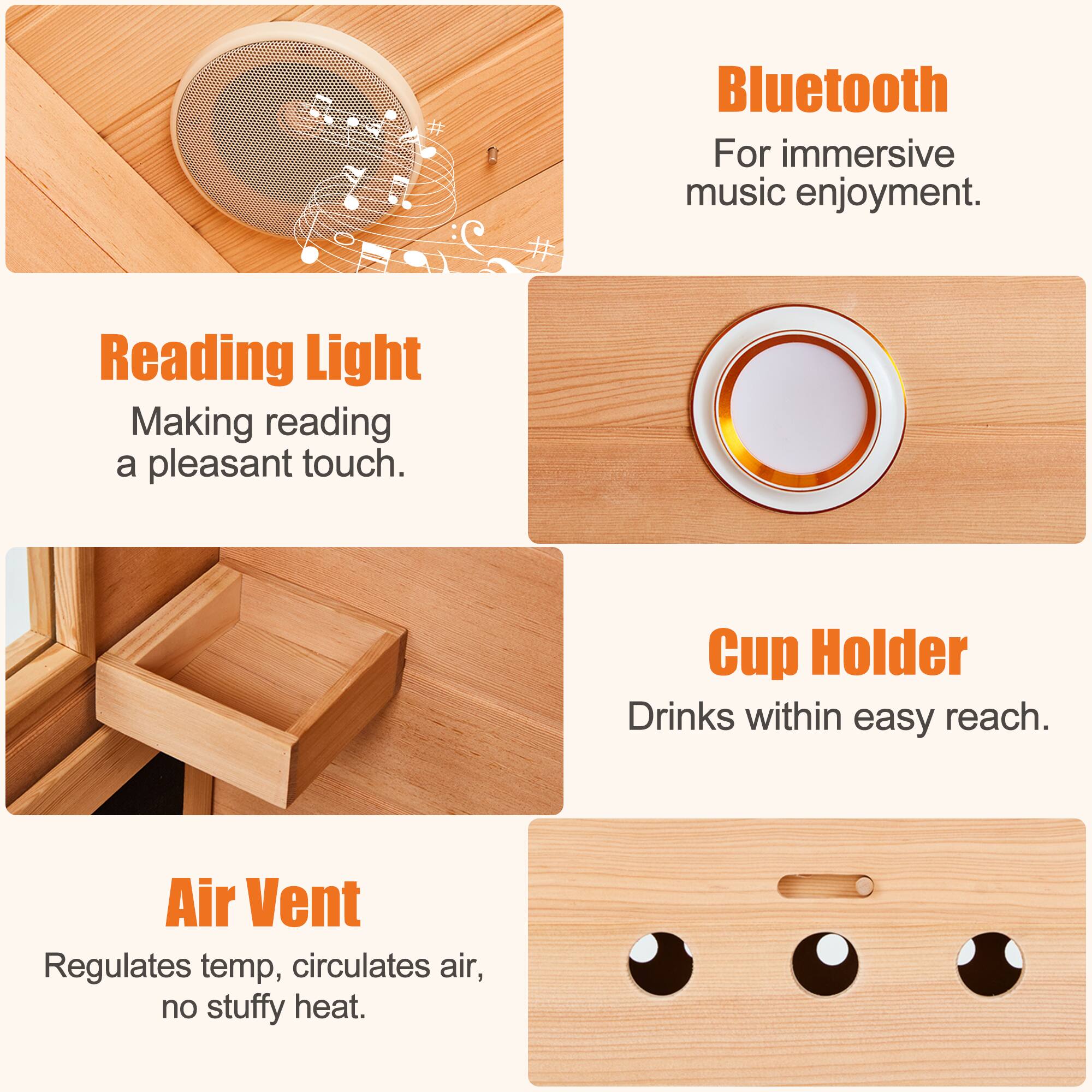 Bluetooth
For immersive music enjoyment.

Reading Light
Making reading a pleasant touch.

Cup Holder
Drinks within easy reach.

Air Vent
Regulates temp, circulates air, no stuffy heat.