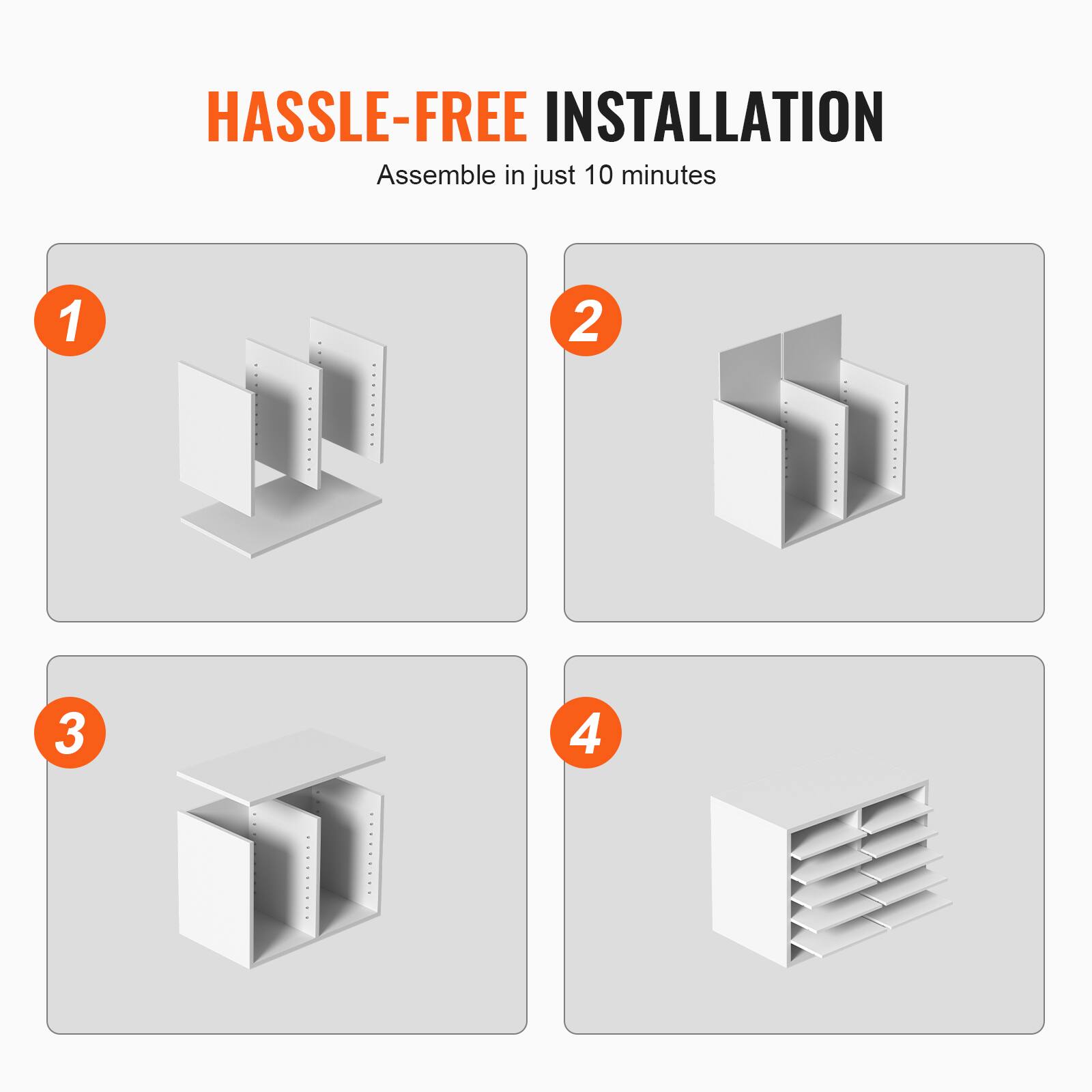 HASSLE-FREE INSTALLATION

Assemble in just 10 minutes

1

2

3

4