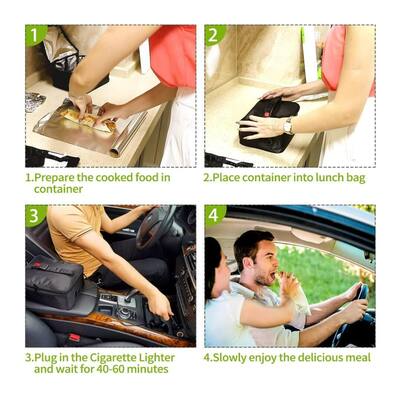 1

1.Prepare the cooked food in container

2

2.Place container into lunch bag

3

3.Plug in the Cigarette Lighter and wait for 40-60 minutes

4

4.Slowly enjoy the delicious meal