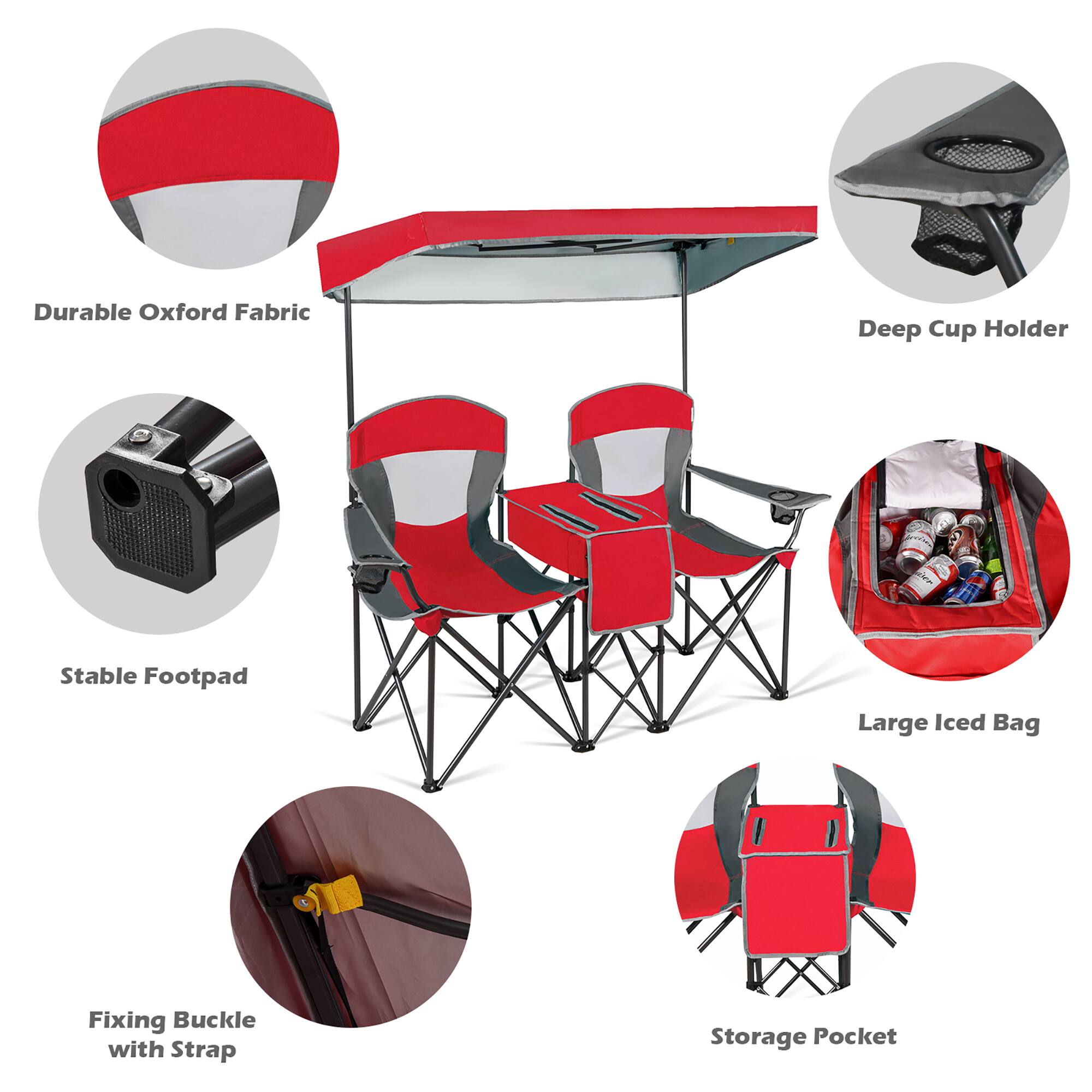 Durable Oxford Fabric

Deep Cup Holder

Stable Footpad

Large Iced Bag

Fixing Buckle with Strap

Storage Pocket