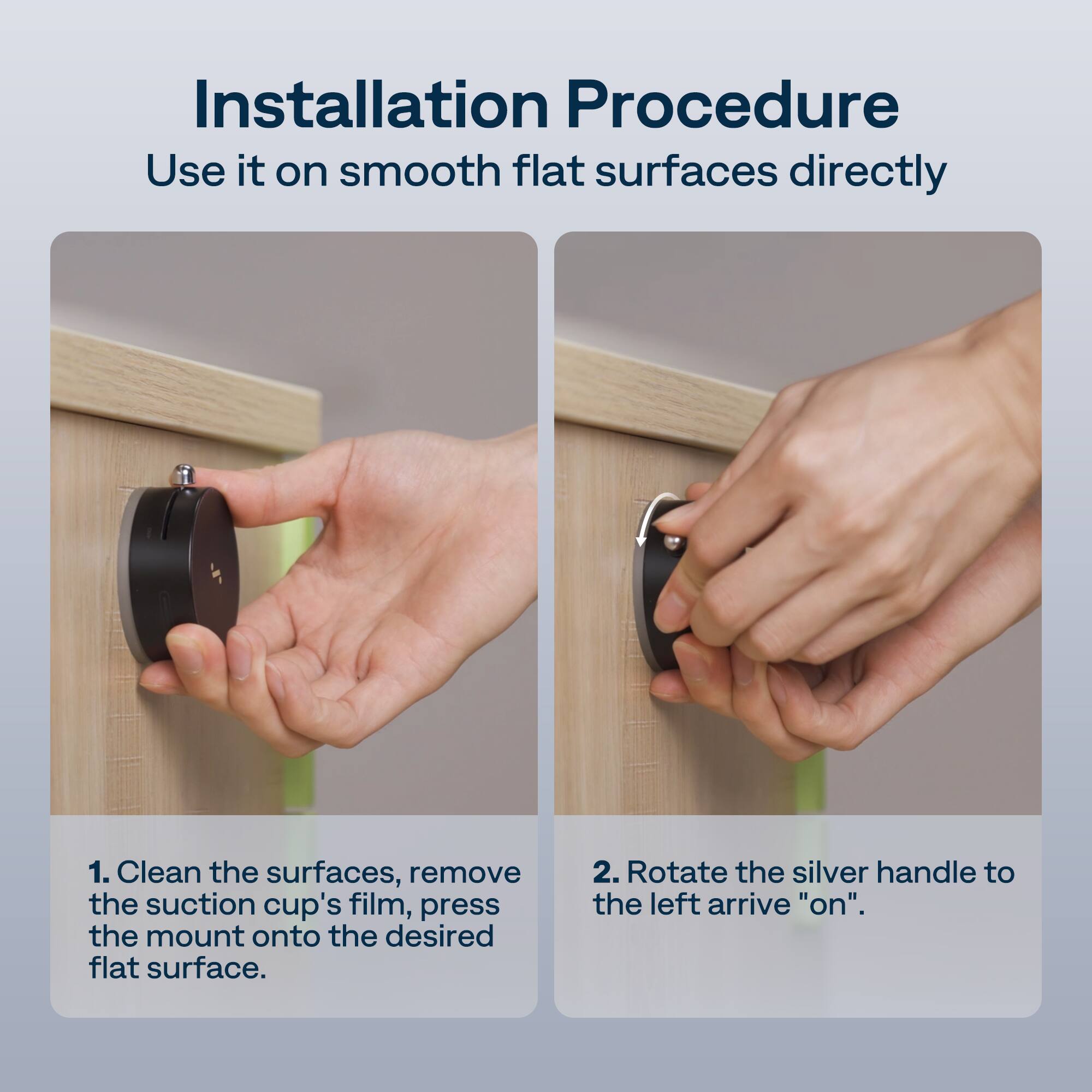 Installation Procedure
Use it on smooth flat surfaces directly

1. Clean the surfaces, remove the suction cup's film, press the mount onto the desired flat surface.

2. Rotate the silver handle to the left arrive "on".