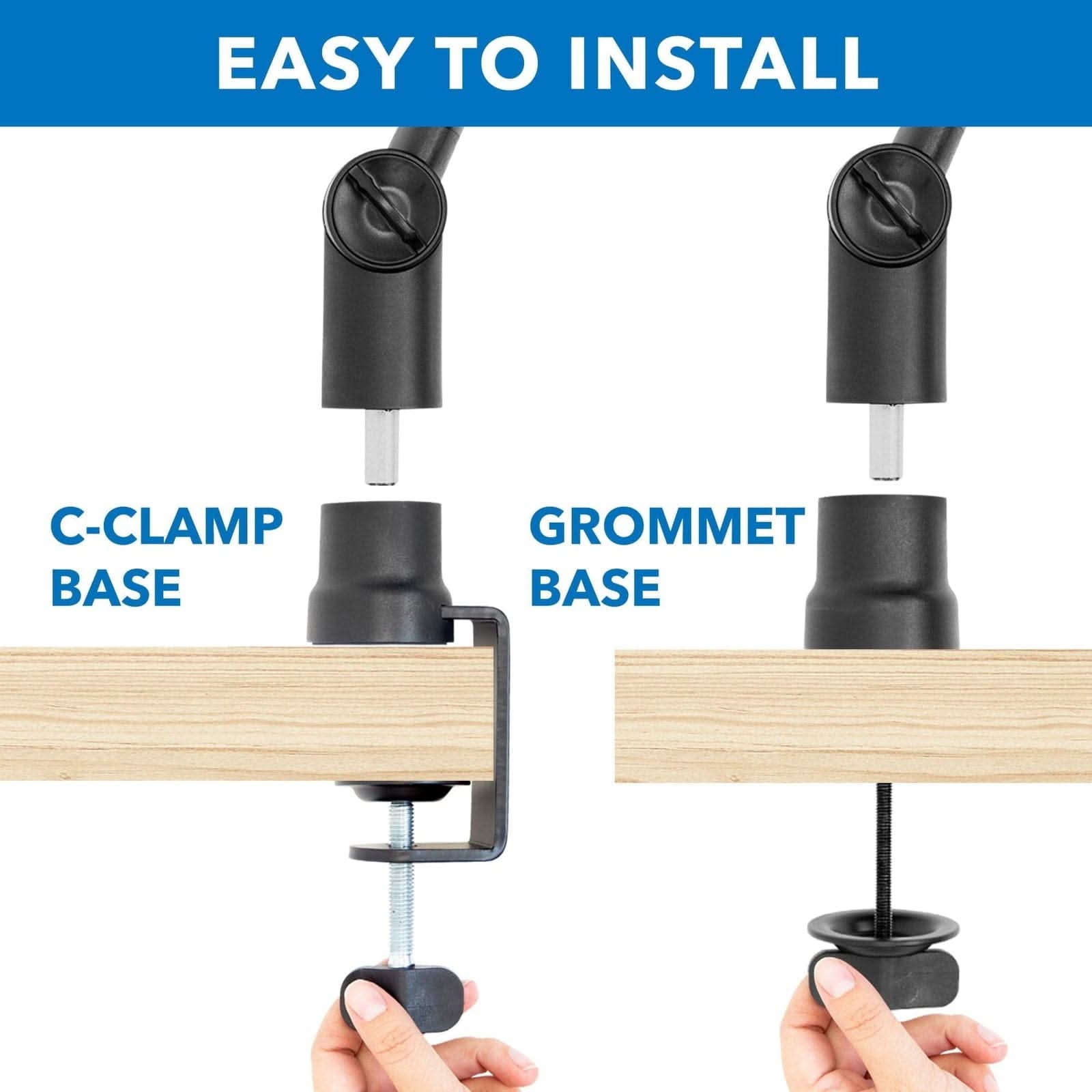 EASY TO INSTALL

C-CLAMP BASE

GROMMET BASE