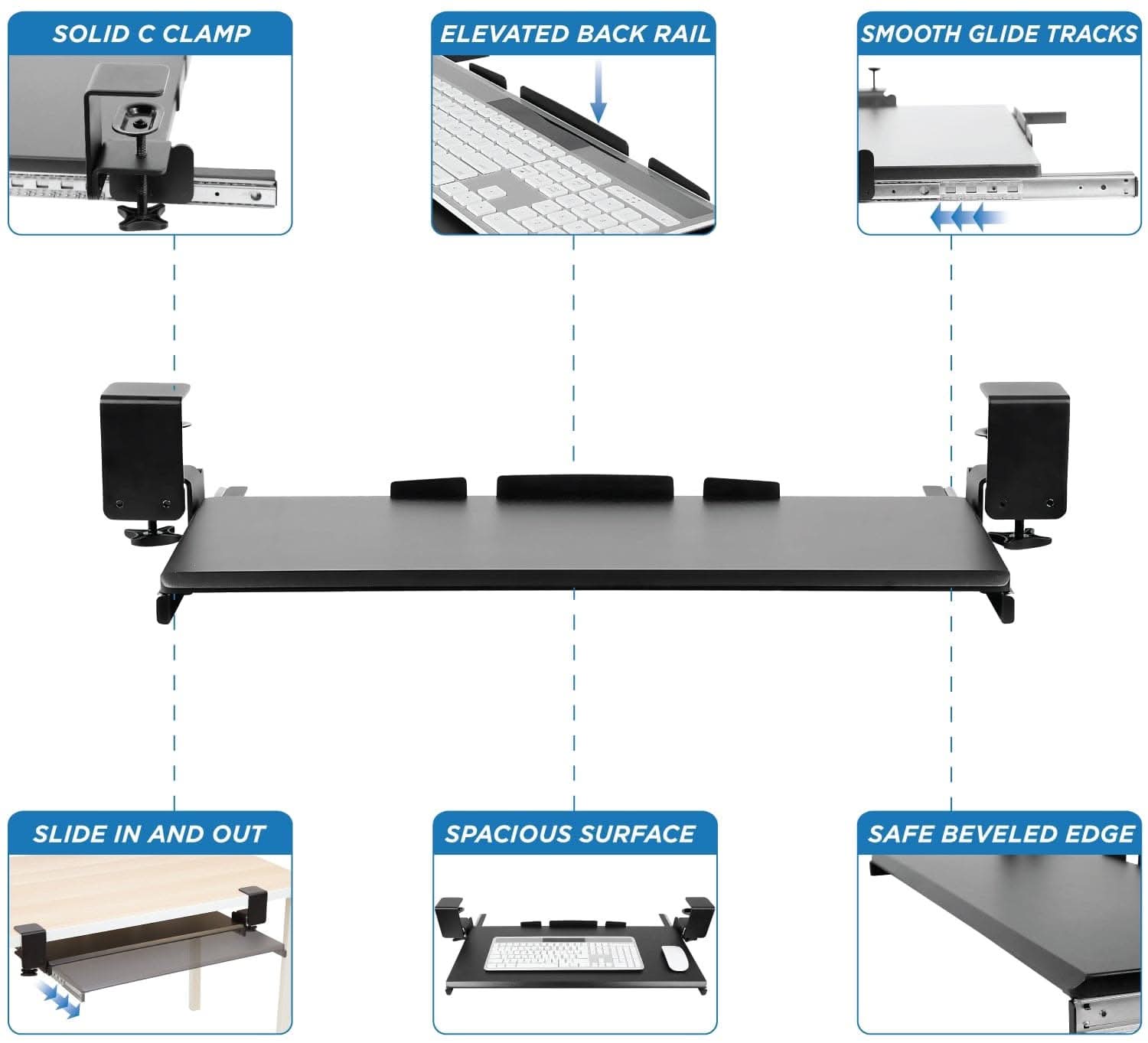 SOLID C CLAMP

ELEVATED BACK RAIL

SMOOTH GLIDE TRACKS

SLIDE IN AND OUT

SPACIOUS SURFACE

SAFE BEVELED EDGE