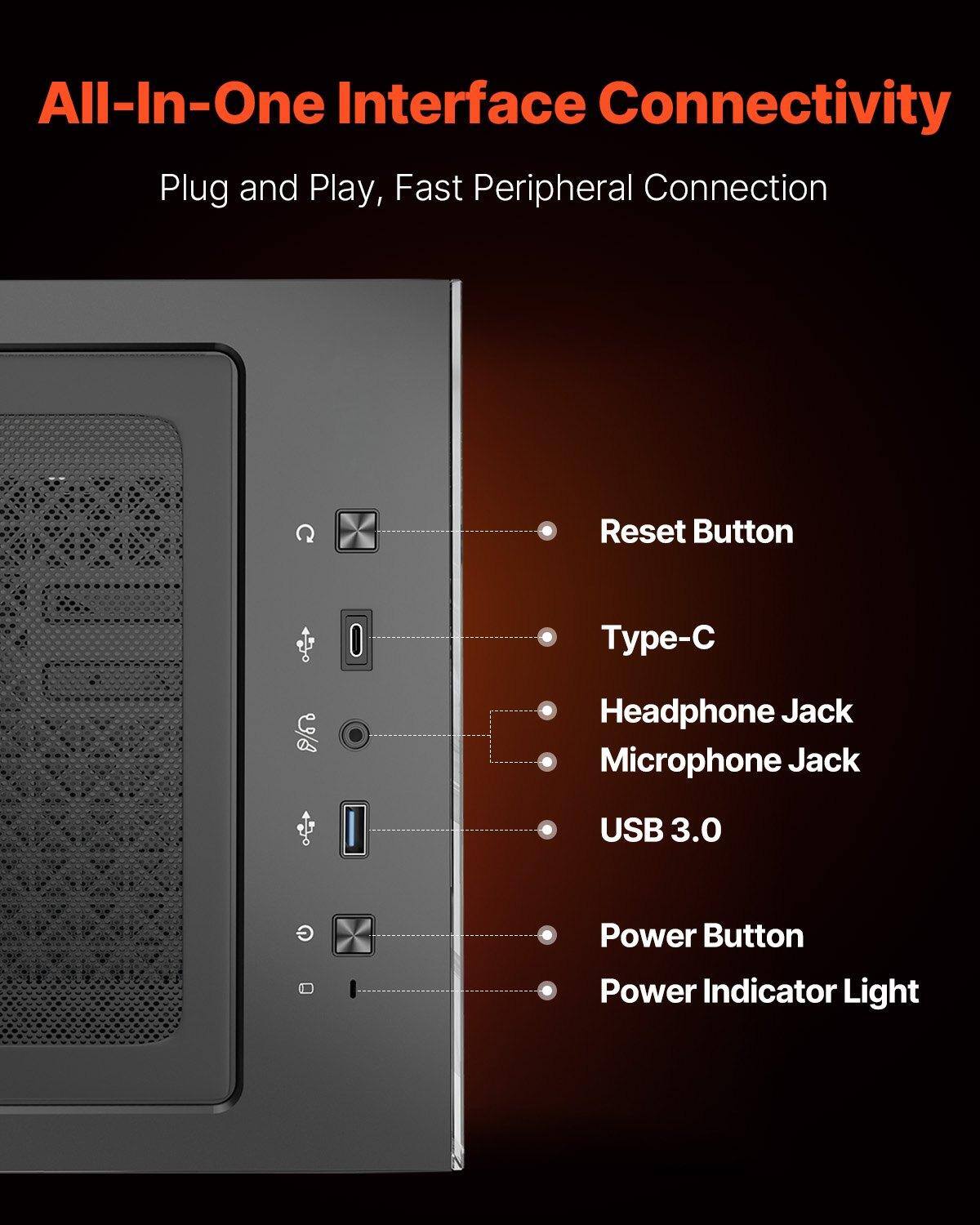 All-In-One Interface Connectivity

Plug and Play, Fast Peripheral Connection

Reset Button

Type-C

Headphone Jack

Microphone Jack

USB 3.0

Power Button

Power Indicator Light