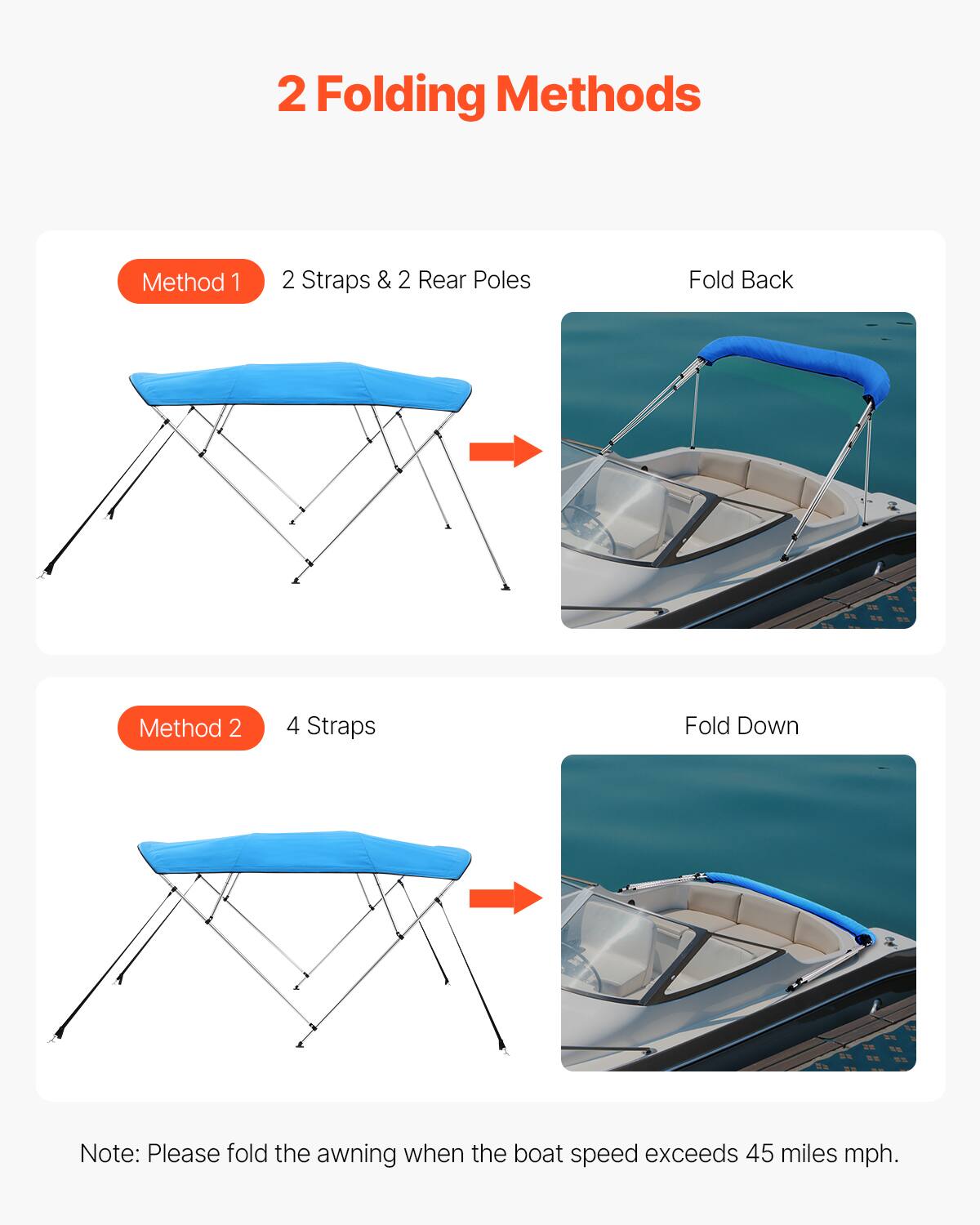 2 Folding Methods

Method 1 2 Straps & 2 Rear Poles

Fold Back

Method 2 4 Straps

Fold Down

Note: Please fold the awning when the boat speed exceeds 45 miles mph.