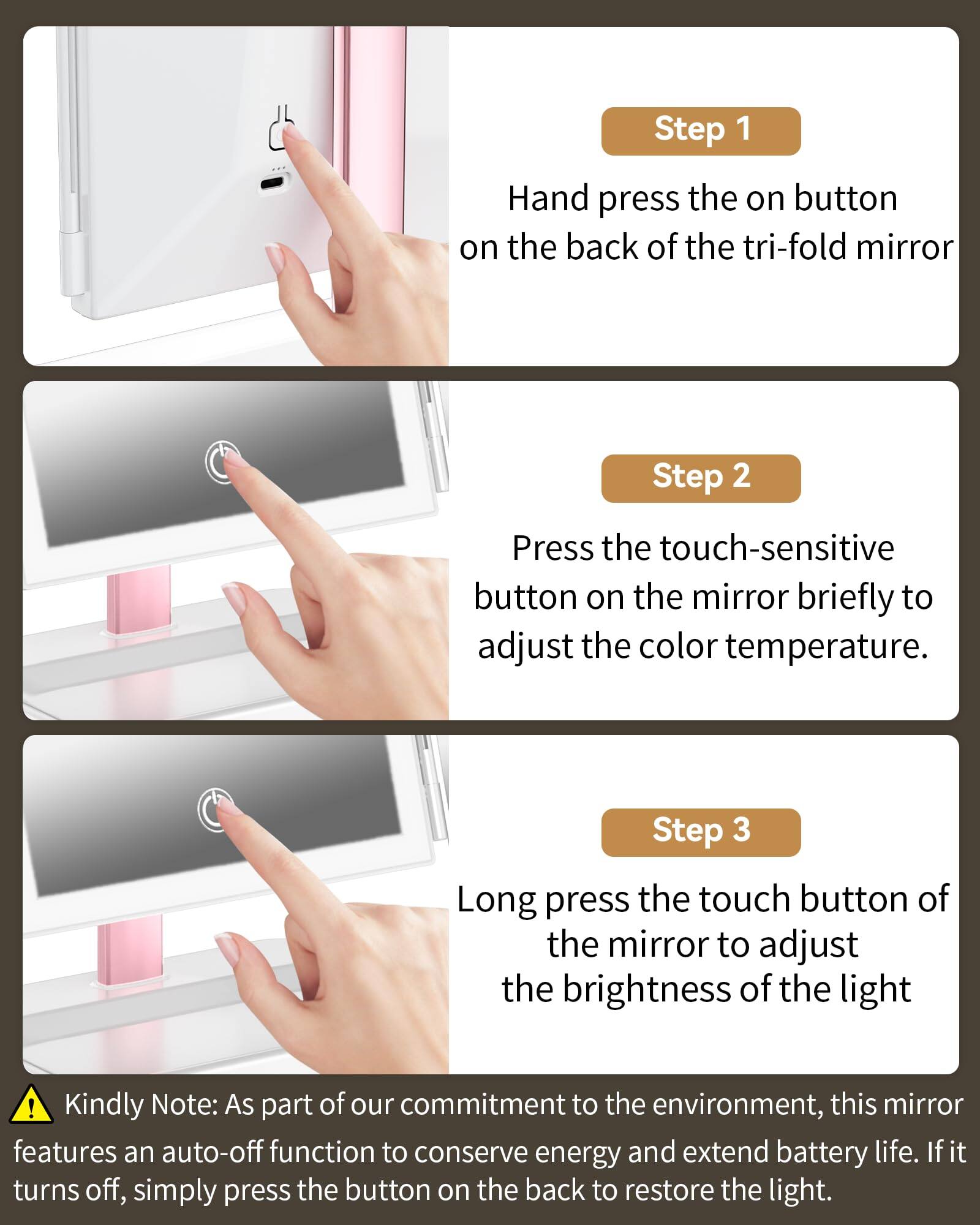 Step 1

Hand press the on button on the back of the tri-fold mirror

Step 2

Press the touch-sensitive button on the mirror briefly to adjust the color temperature.

Step 3

Long press the touch button of the mirror to adjust the brightness of the light

Kindly Note: As part of our commitment to the environment, this mirror features an auto-off function to conserve energy and extend battery life. If it turns off, simply press the button on the back to restore the light.