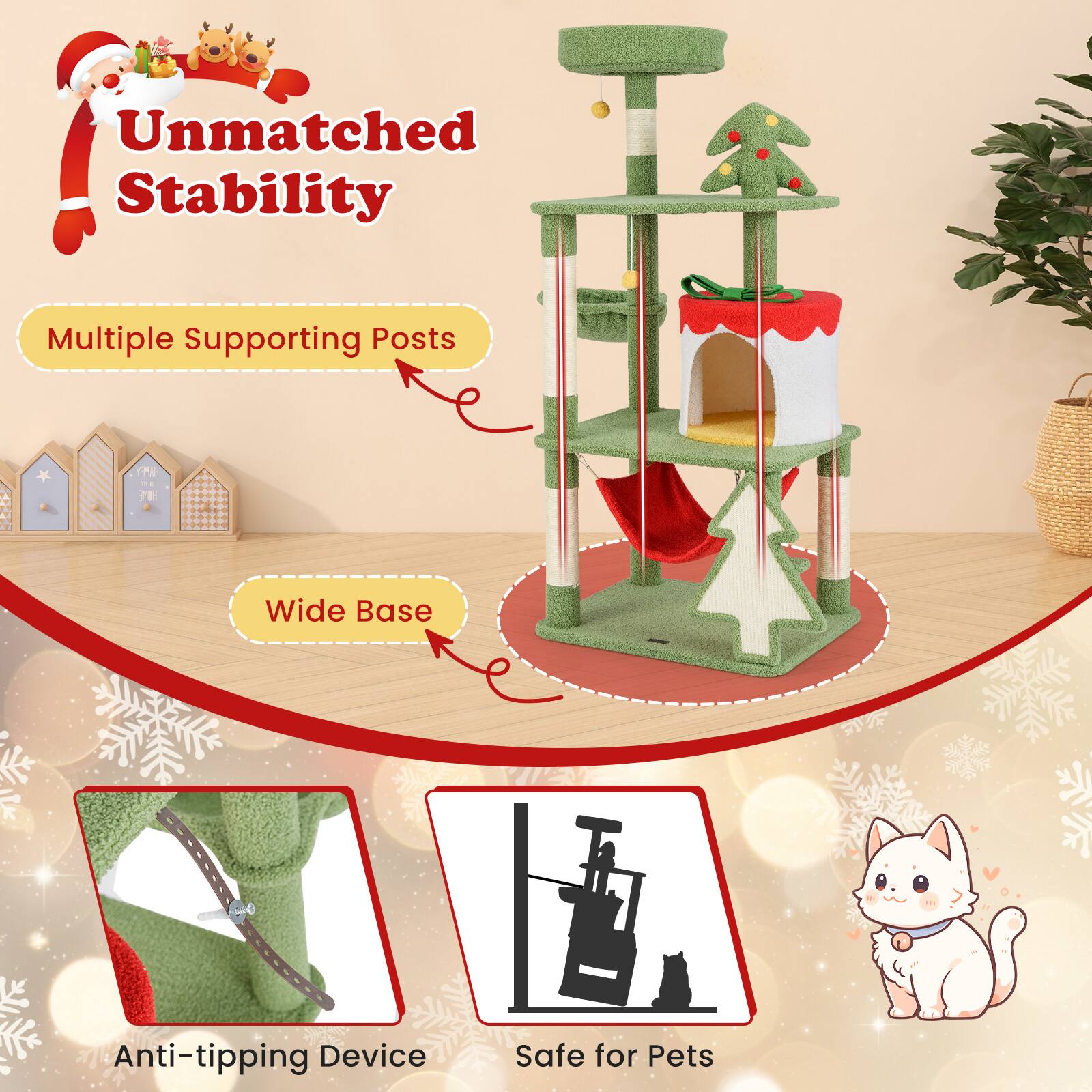 Unmatched Stability

Multiple Supporting Posts

Wide Base

Anti-tipping Device

Safe for Pets