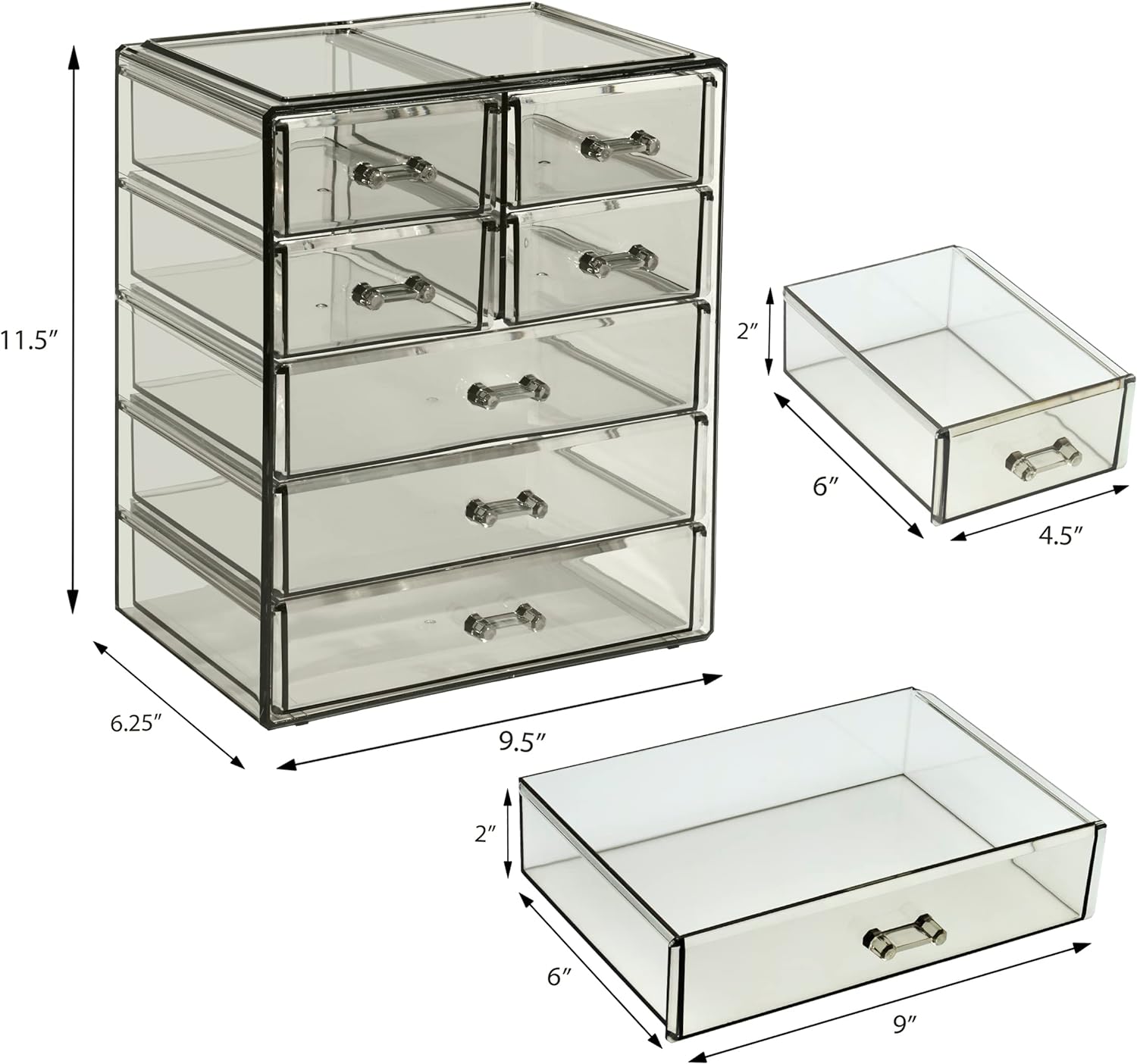 11.5″

6.25″

9.5″

2″

6″

4.5″

2″

6″

9″