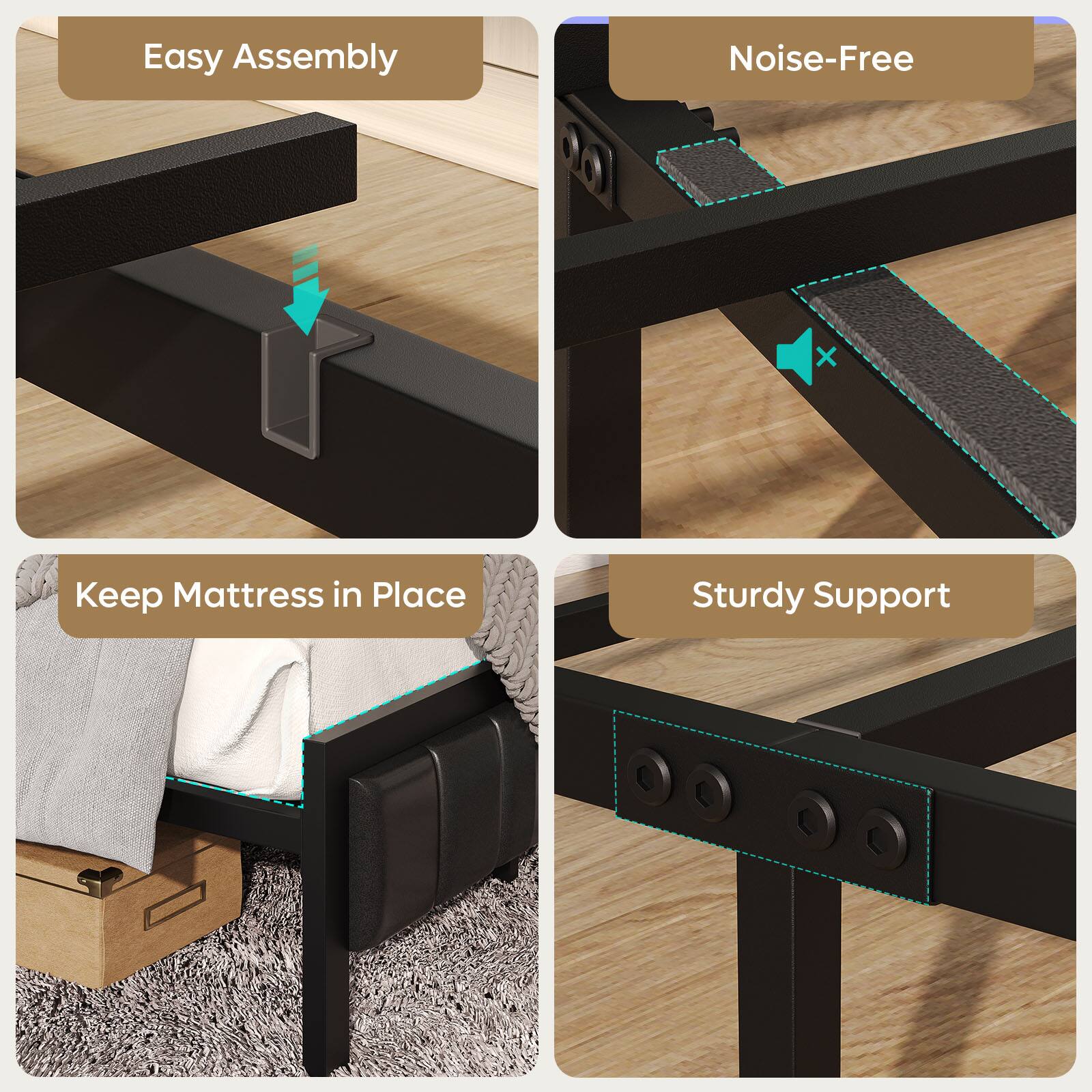 Easy Assembly

Noise-Free

Keep Mattress in Place

Sturdy Support