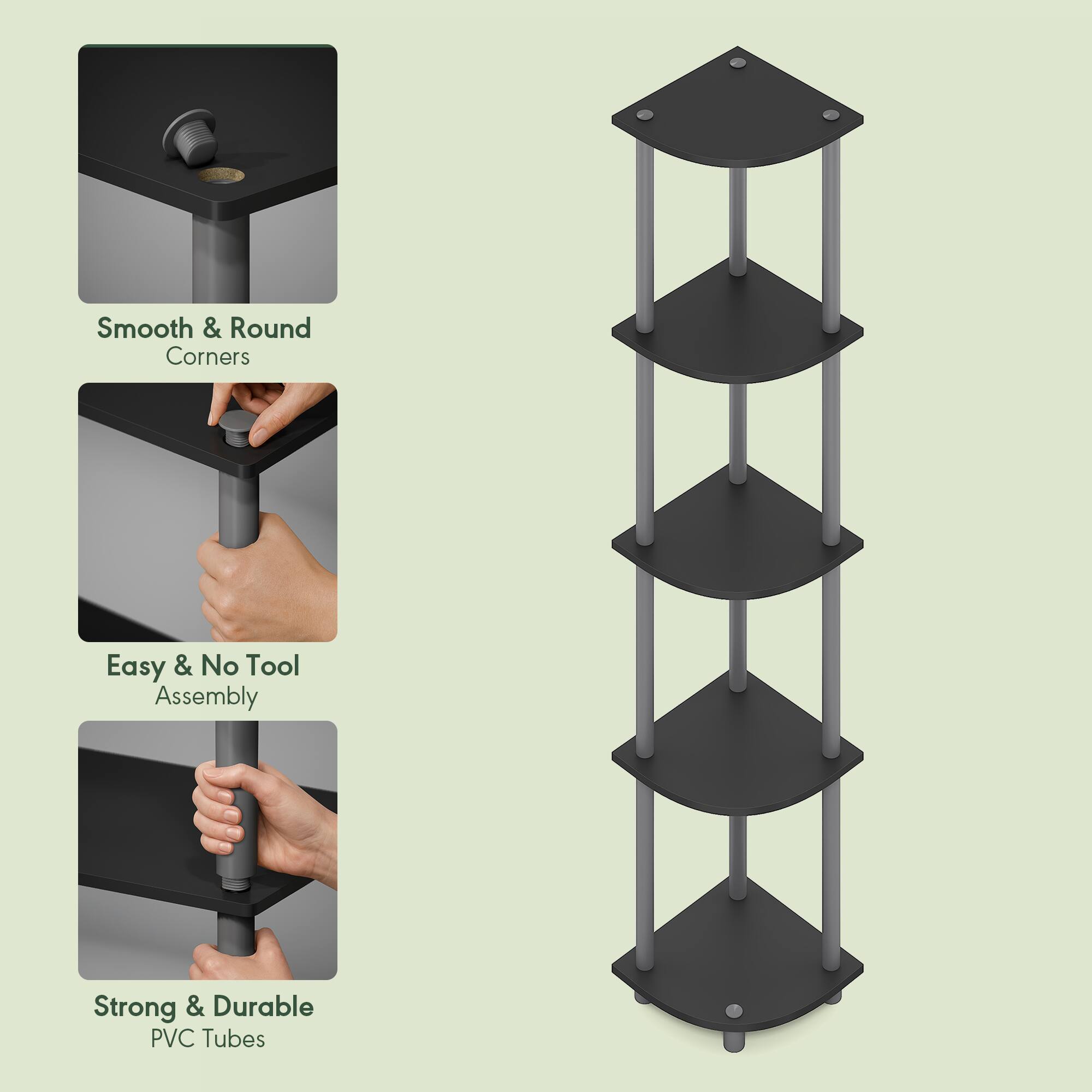 Smooth & Round
Corners

Easy & No Tool
Assembly

Strong & Durable
PVC Tubes