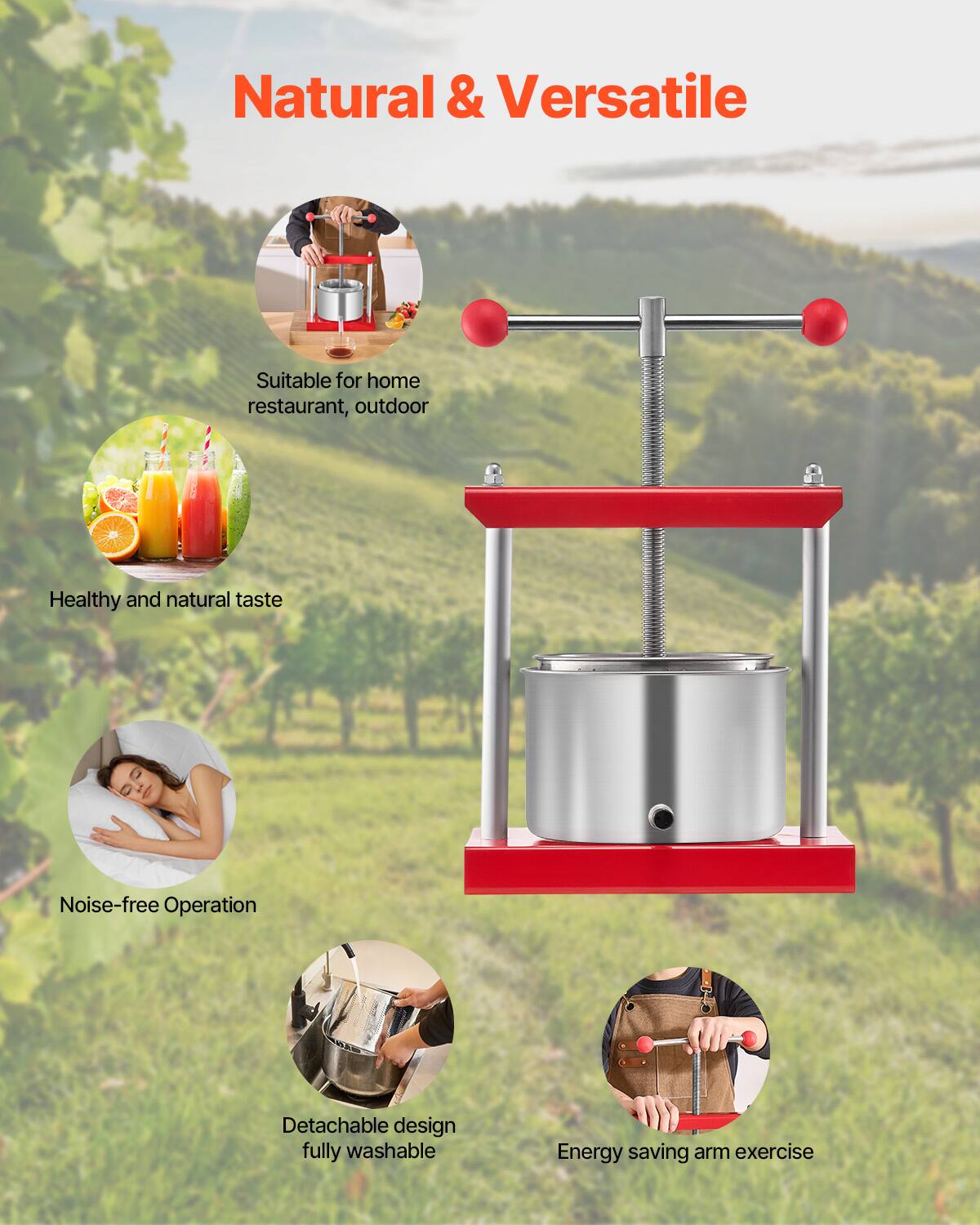 Natural & Versatile

Suitable for home restaurant, outdoor

Healthy and natural taste

Noise-free Operation

Detachable design fully washable

Energy saving arm exercise