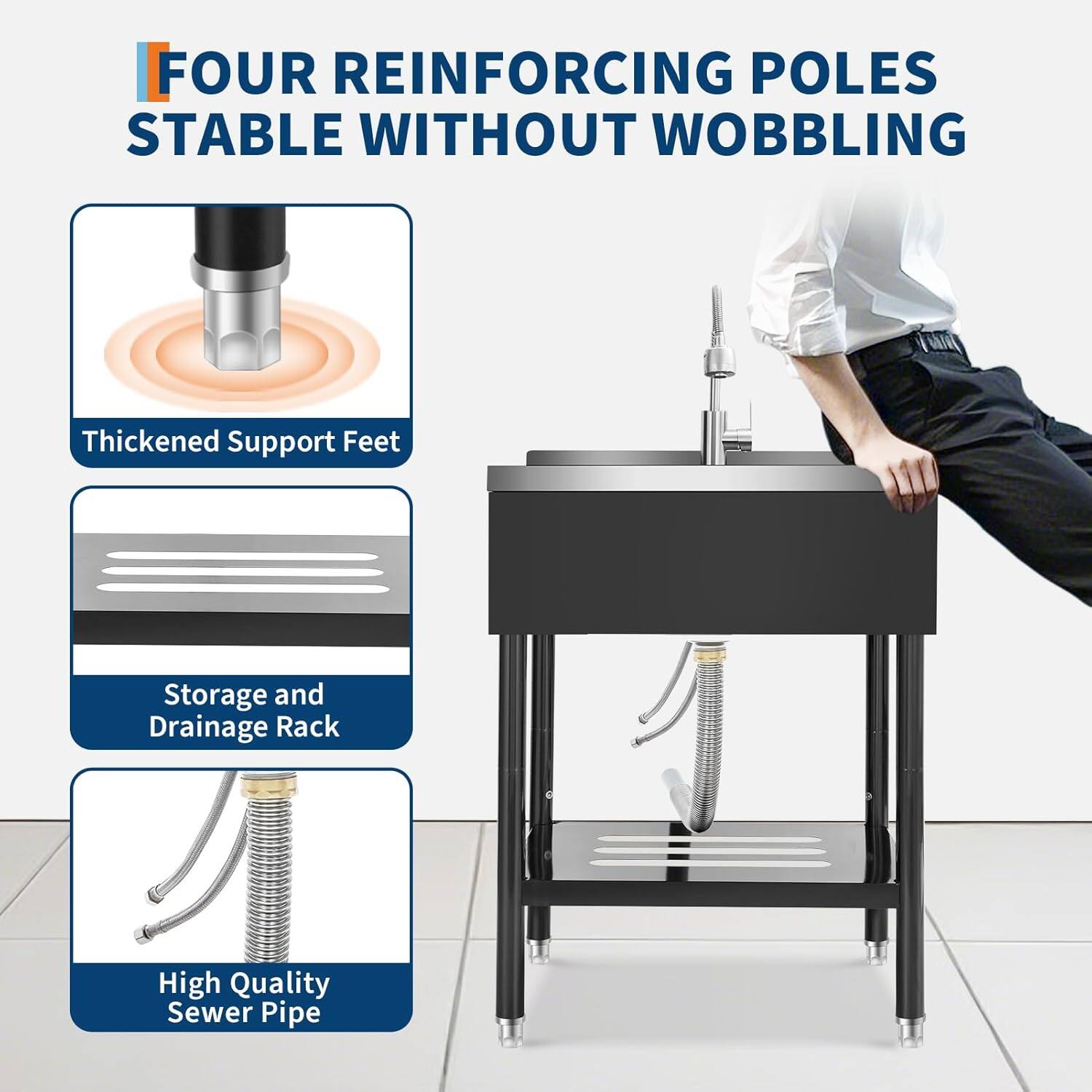 FOUR REINFORCING POLES
STABLE WITHOUT WOBBLING

Thickened Support Feet

Storage and Drainage Rack

High Quality Sewer Pipe