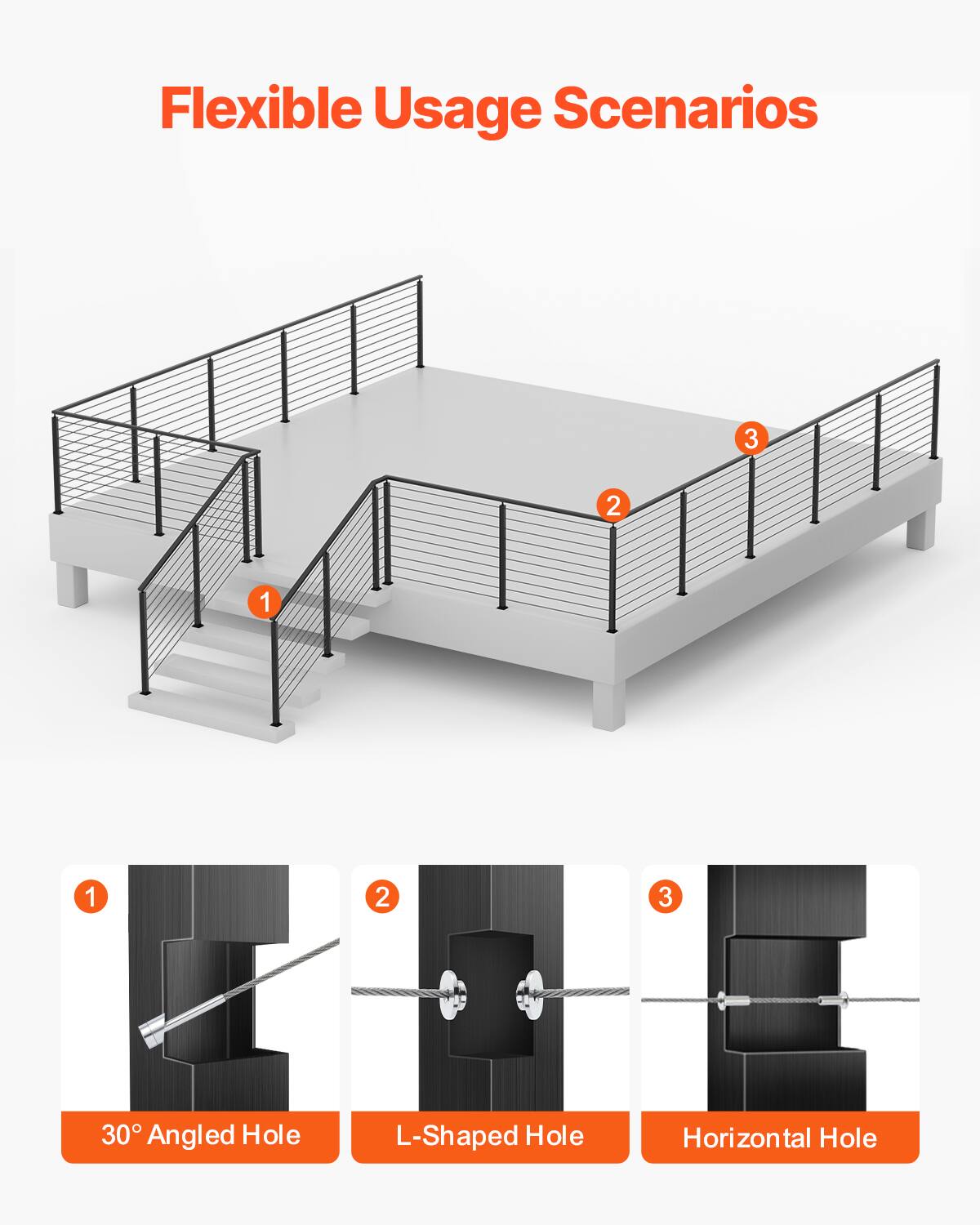 Flexible Usage Scenarios

3

2

1

1

30° Angled Hole

2

L-Shaped Hole

3

Horizontal Hole