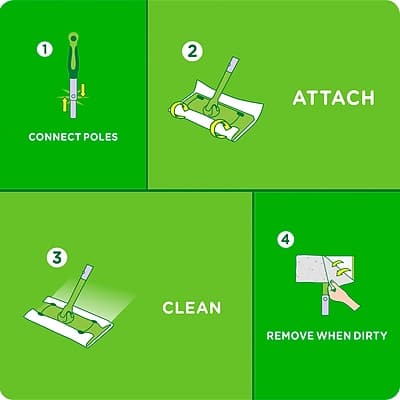 1
CONNECT POLES

2
ATTACH

3
CLEAN

4
REMOVE WHEN DIRTY