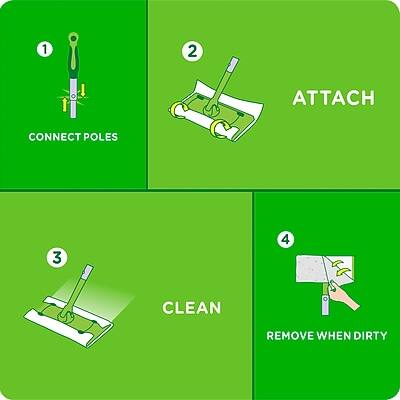 1
CONNECT POLES

2
ATTACH

3
CLEAN

4
REMOVE WHEN DIRTY