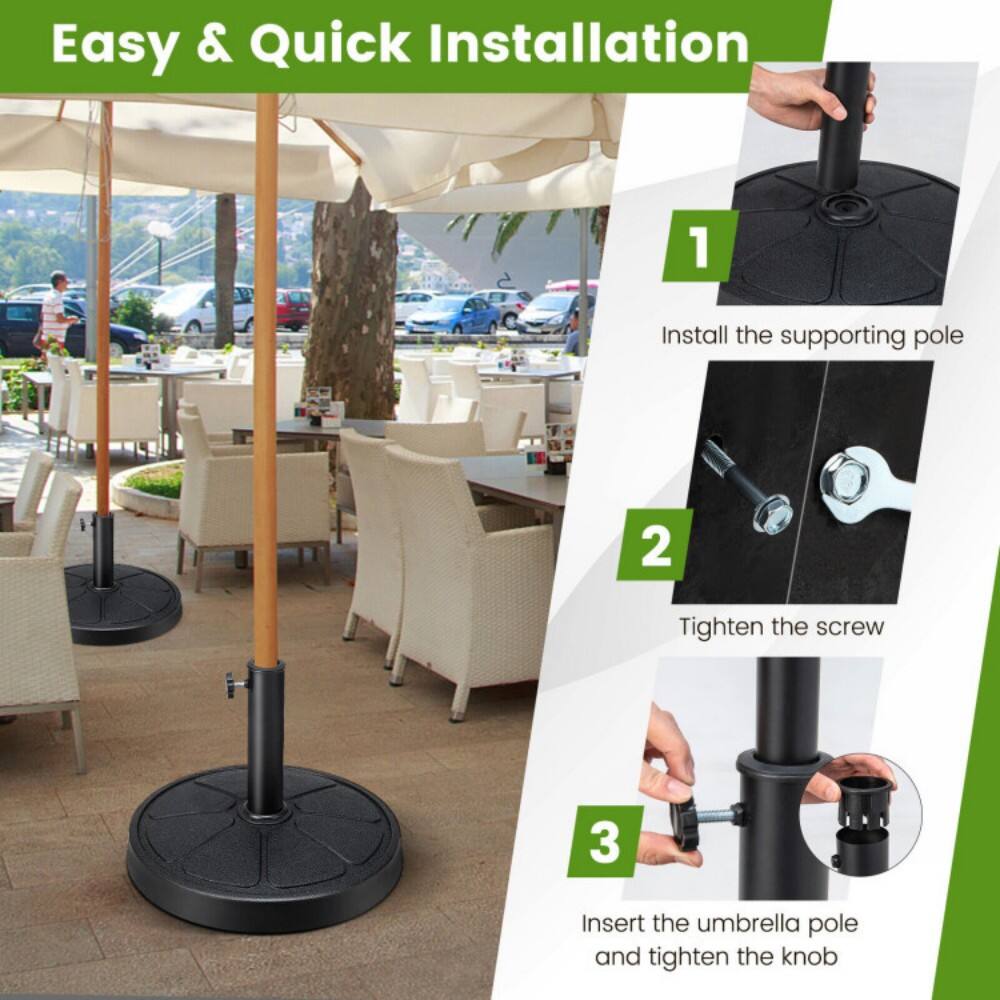 Easy & Quick Installation

1

Install the supporting pole

2

Tighten the screw

3

Insert the umbrella pole and tighten the knob