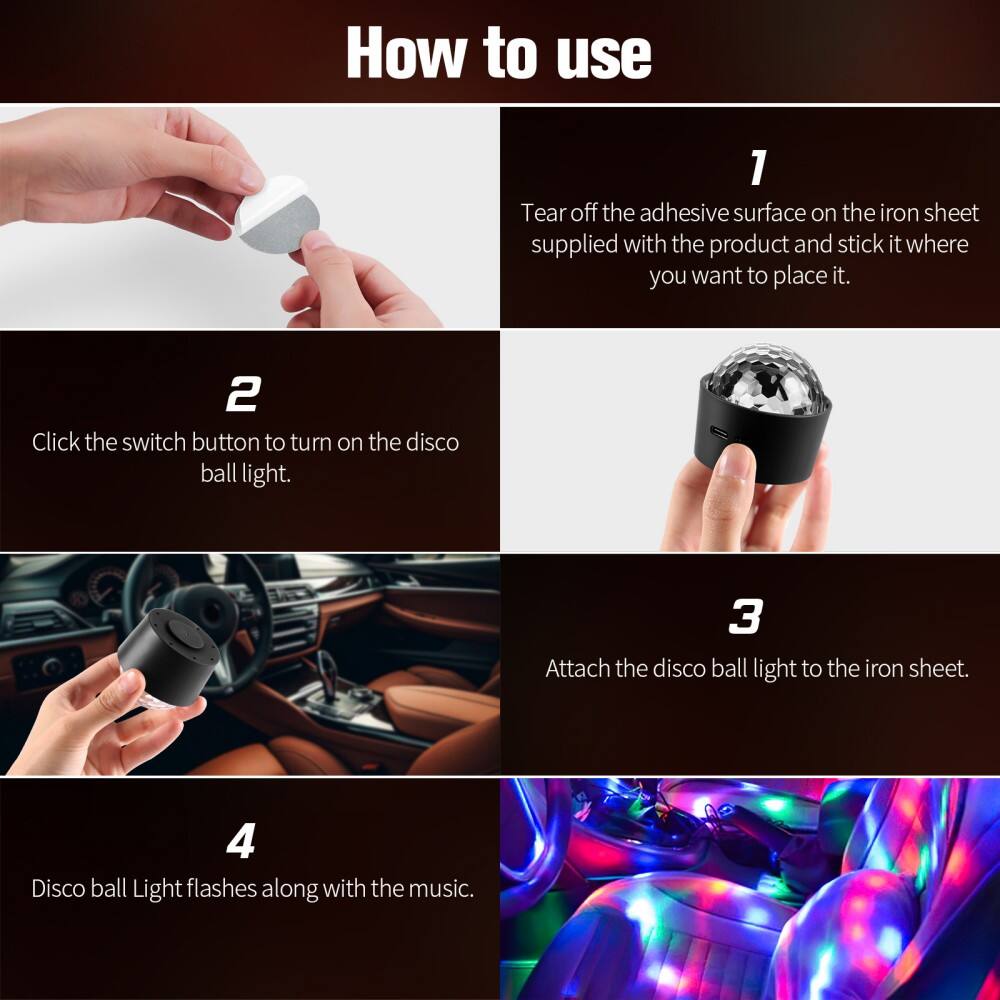 How to use

1
Tear off the adhesive surface on the iron sheet supplied with the product and stick it where you want to place it.

2
Click the switch button to turn on the disco ball light.

3
Attach the disco ball light to the iron sheet.

4
Disco ball Light flashes along with the music.