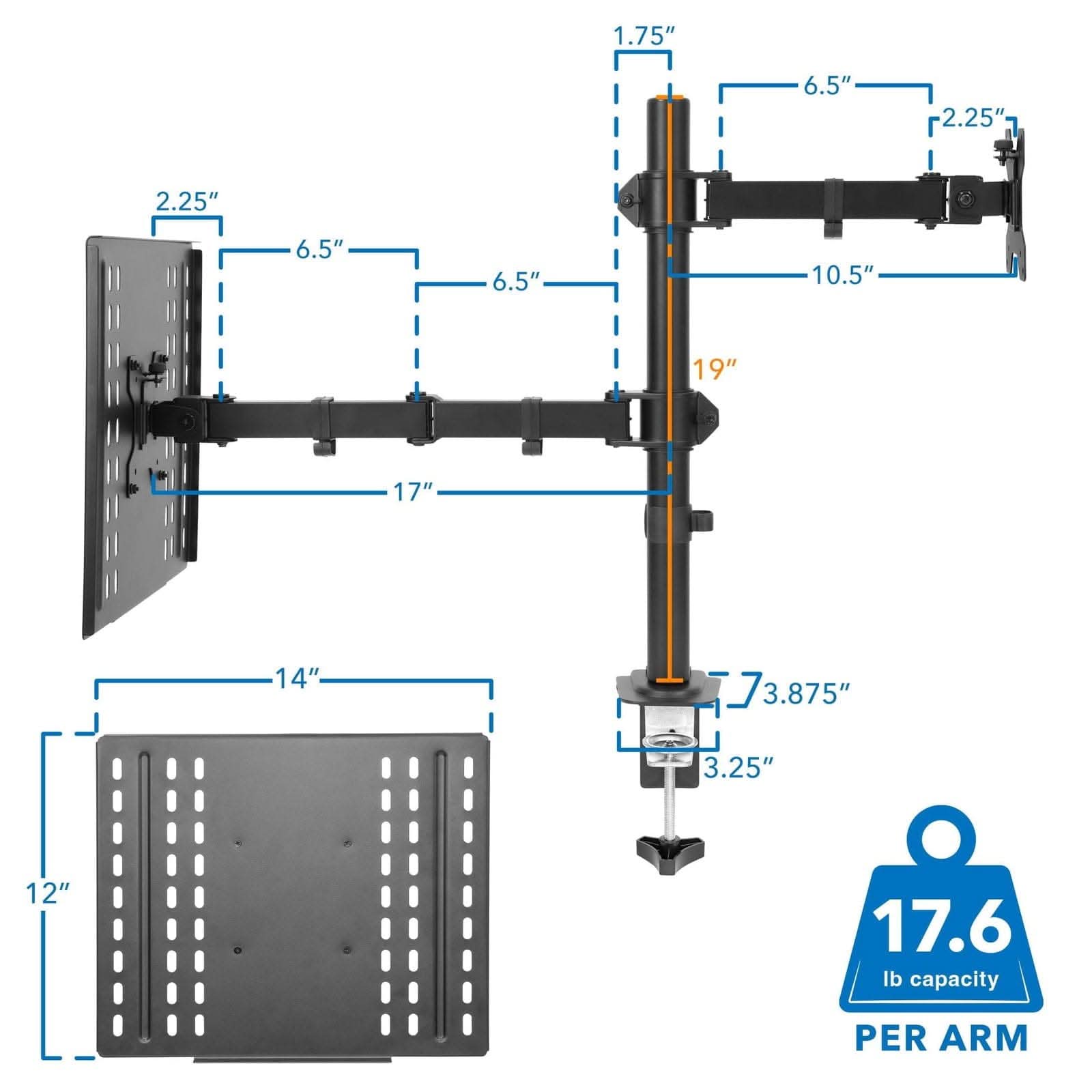 1.75″

6.5″

2.25″

2.25″

6.5″

6.5″

10.5″

19″

17″

14″

3.875″

3.25″

12″

17.6

lb capacity

PER ARM