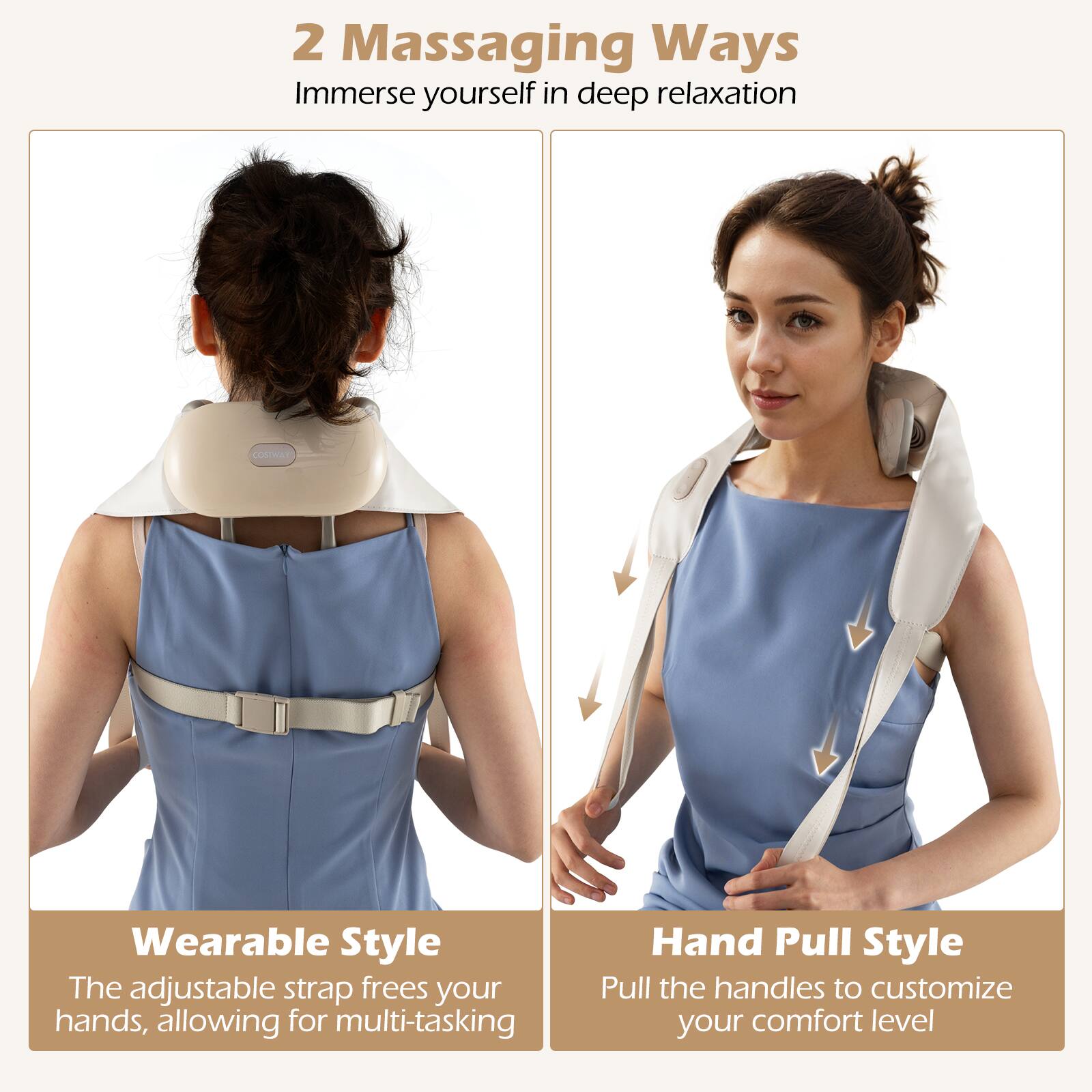 2 Massaging Ways
Immerse yourself in deep relaxation

COSTWAY

Wearable Style
The adjustable strap frees your hands, allowing for multi-tasking

Hand Pull Style
Pull the handles to customize your comfort level