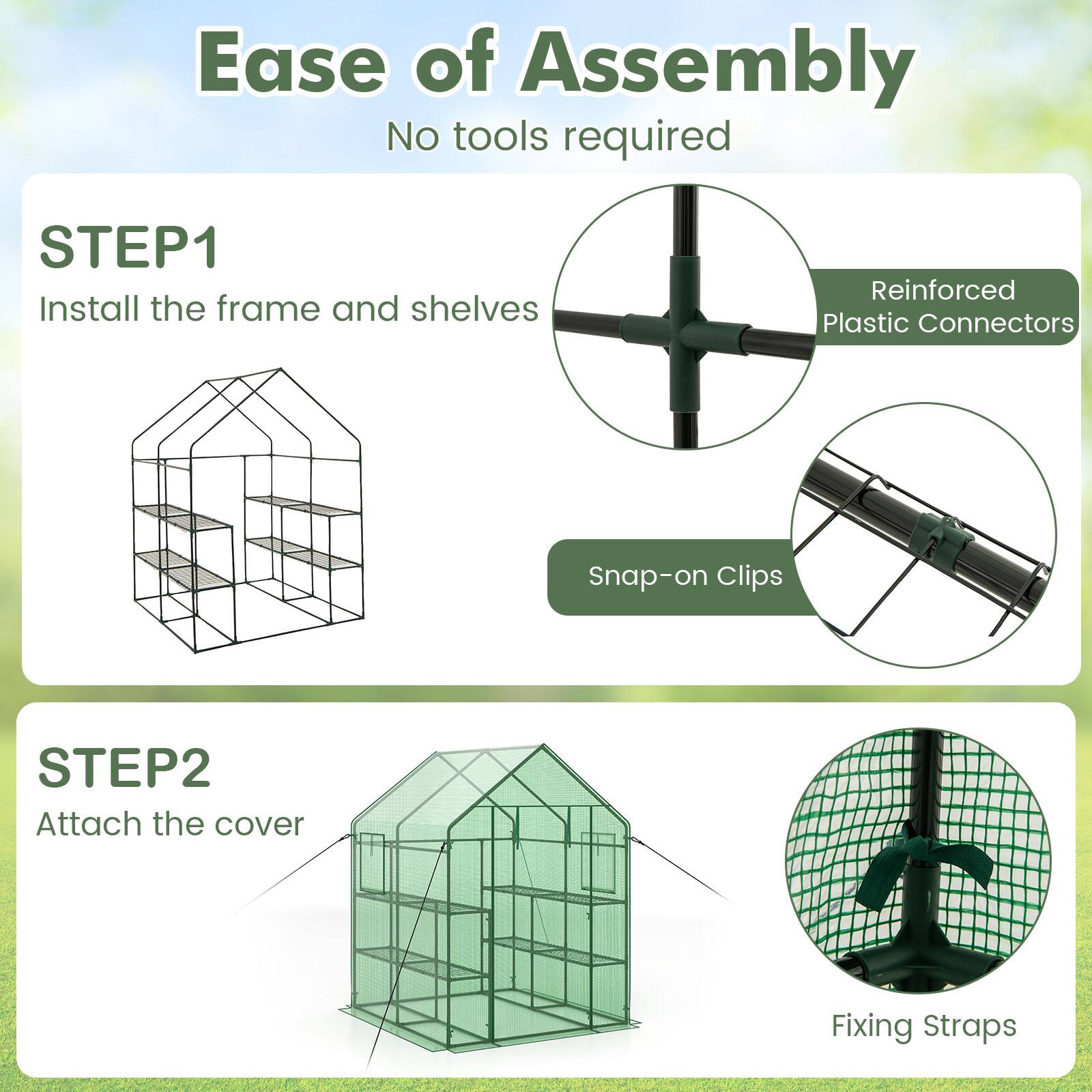 Ease of Assembly
No tools required

STEP1
Install the frame and shelves

Reinforced Plastic Connectors

Snap-on Clips

STEP2
Attach the cover

Fixing Straps