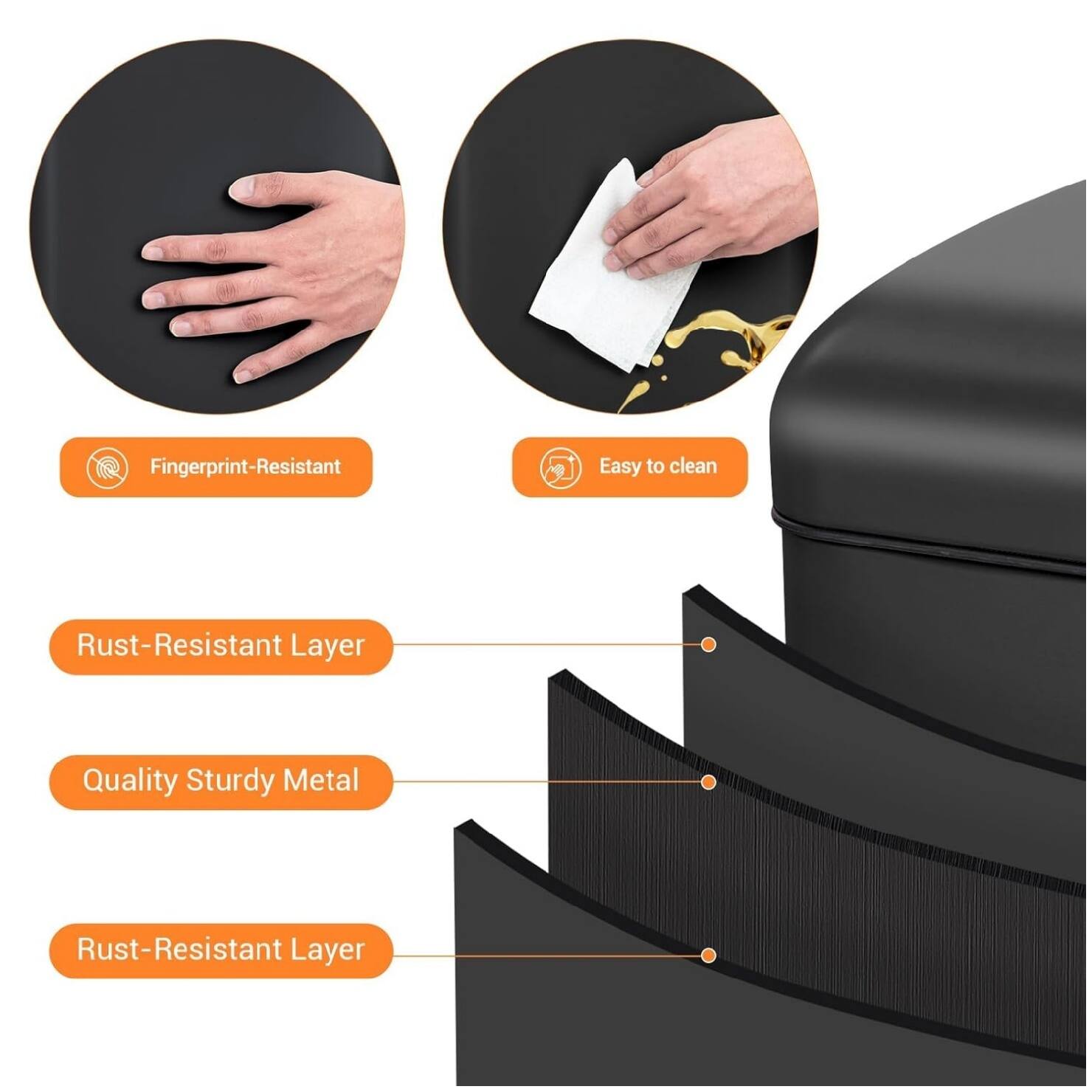 Fingerprint-Resistant

Easy to clean

Rust-Resistant Layer

Quality Sturdy Metal

Rust-Resistant Layer