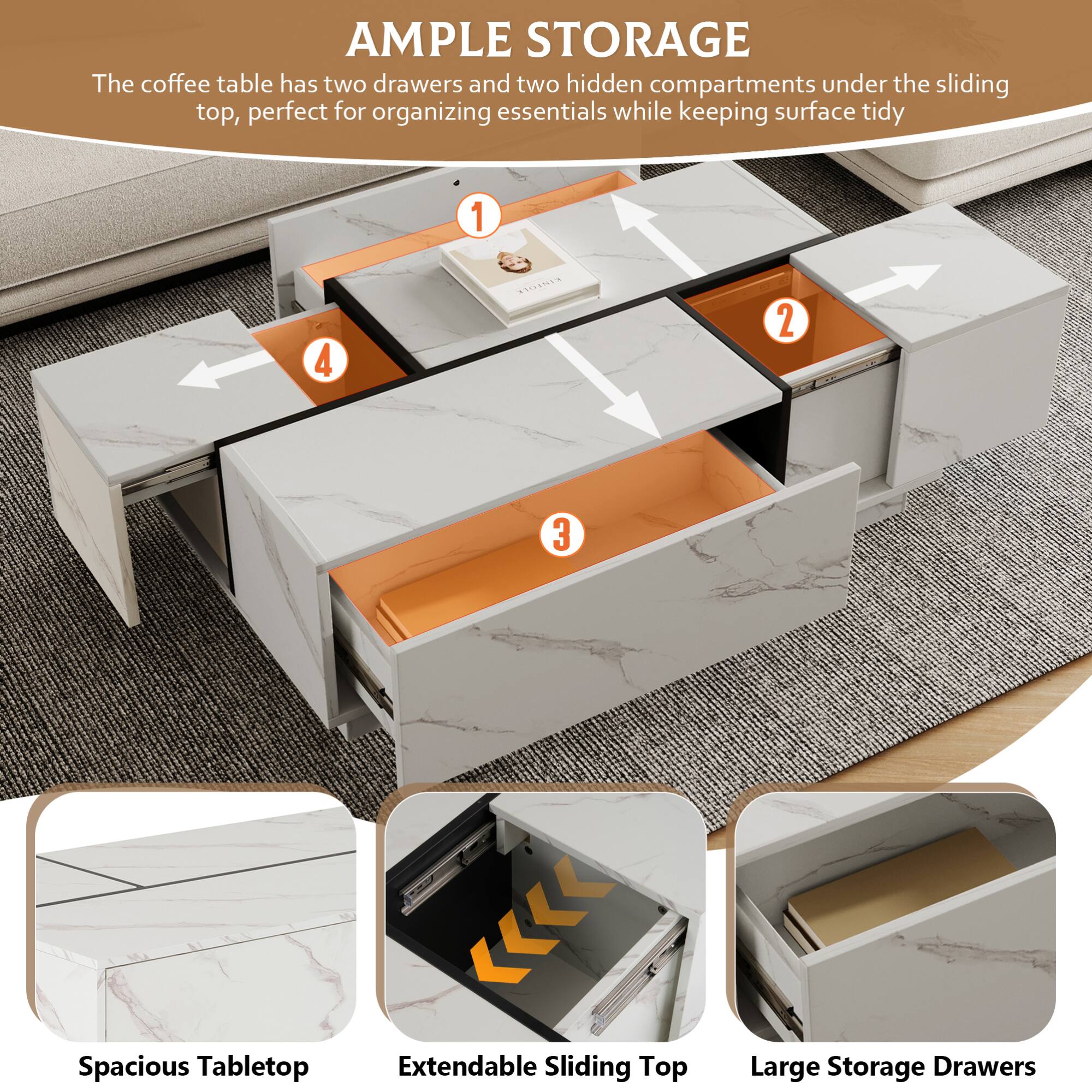 AMPLE STORAGE

The coffee table has two drawers and two hidden compartments under the sliding top, perfect for organizing essentials while keeping surface tidy

1

KINFOLK

2

4

3

Spacious Tabletop

Extendable Sliding Top

Large Storage Drawers