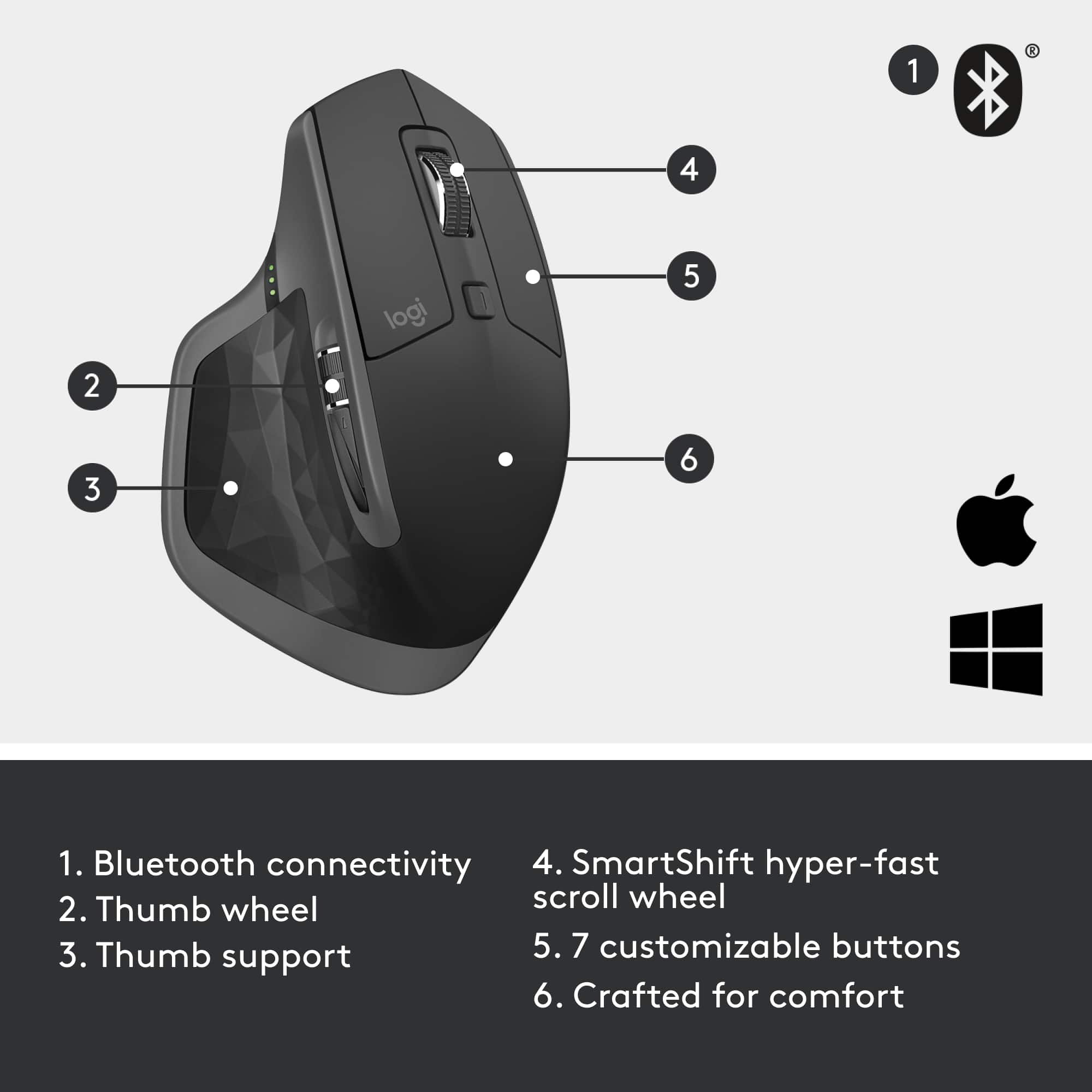 1 ®

4

5

logi

2

6

3

1. Bluetooth connectivity
2. Thumb wheel
3. Thumb support

4. SmartShift hyper-fast scroll wheel
5. 7 customizable buttons
6. Crafted for comfort