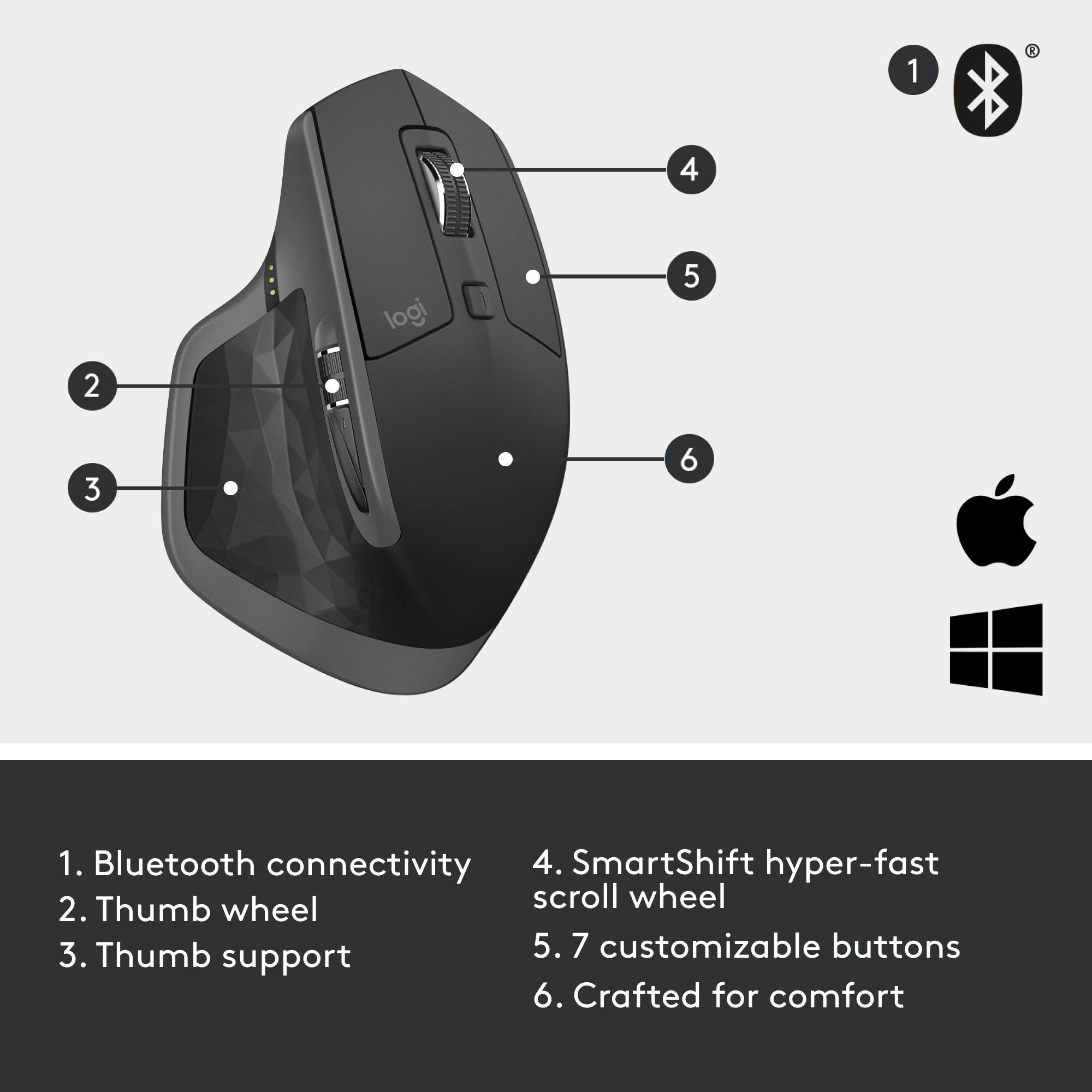 1 ®

4

5

logi

2

6

3

1. Bluetooth connectivity
2. Thumb wheel
3. Thumb support

4. SmartShift hyper-fast scroll wheel
5. 7 customizable buttons
6. Crafted for comfort