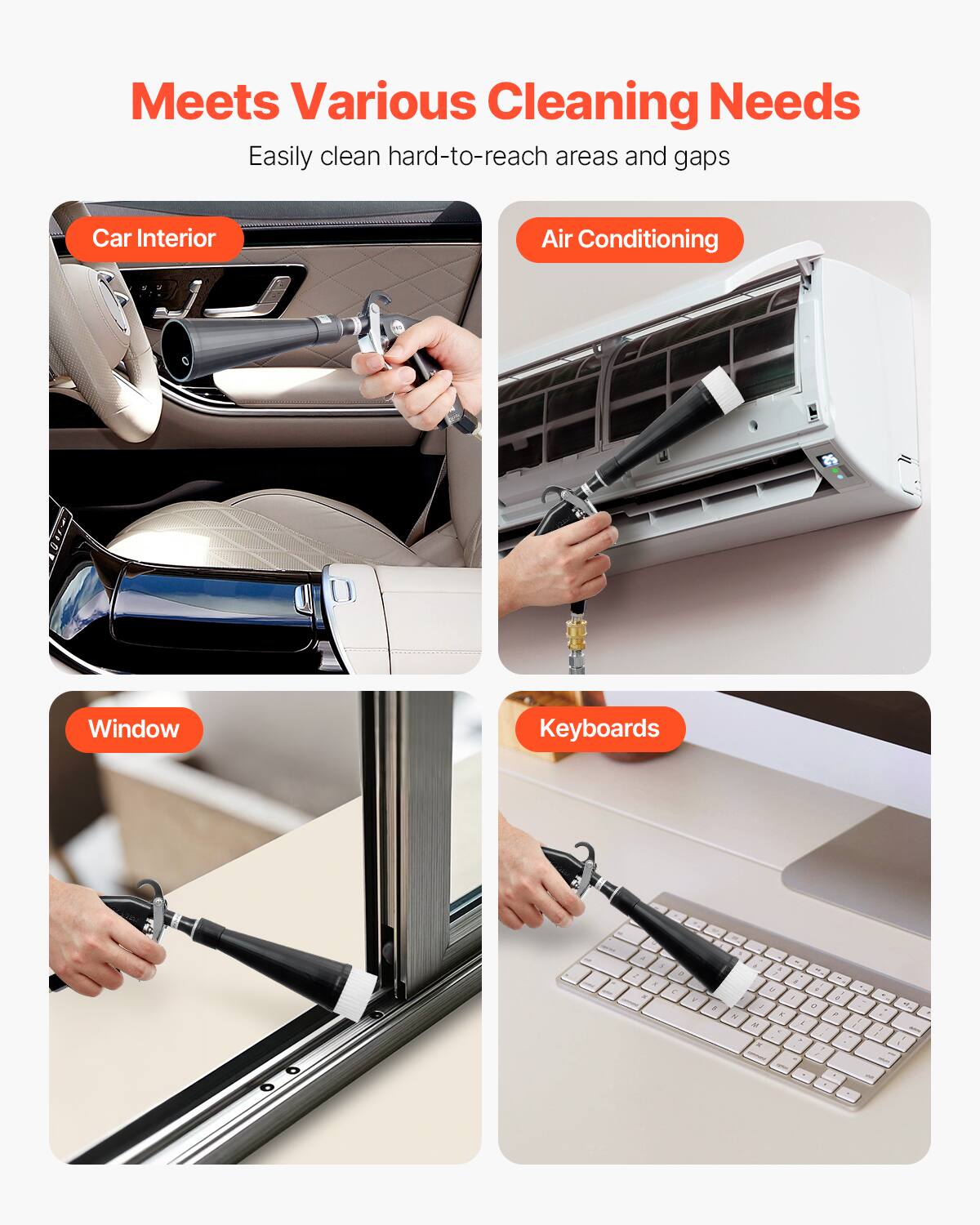 Meets Various Cleaning Needs

Easily clean hard-to-reach areas and gaps

Car Interior

Air Conditioning

Window

Keyboards