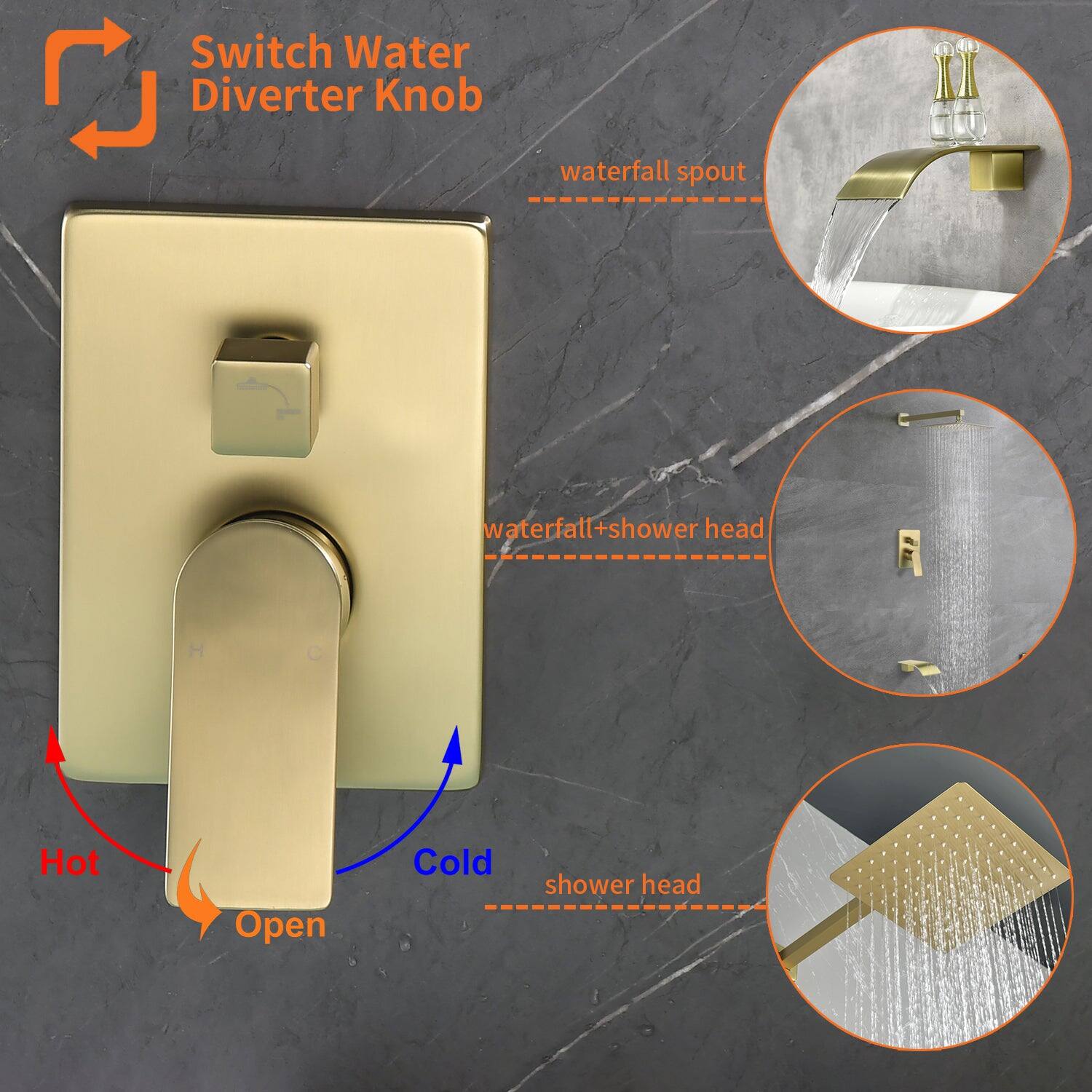 Switch Water Diverter Knob

waterfall spout

waterfall+shower head

shower head

H C

Hot

Cold

Open